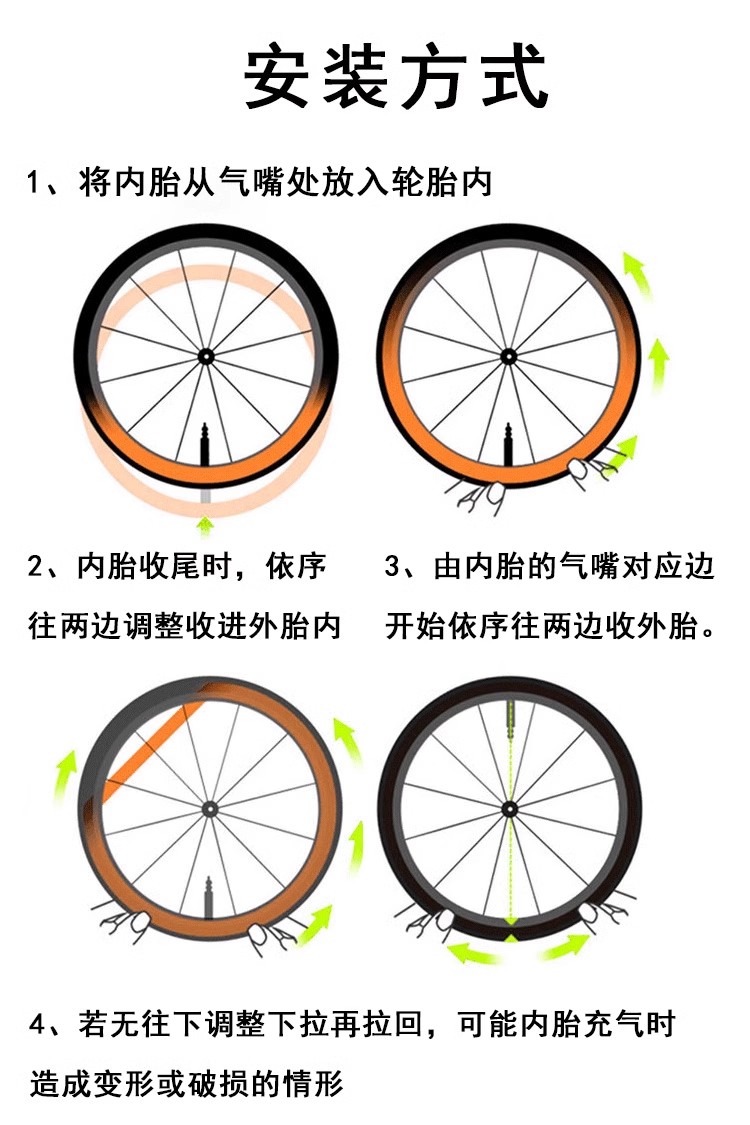 安装方式

1、将内胎从气嘴处放入轮胎内

2、内胎收尾时，依序往两边调整收进外胎内

3、由内胎的气嘴对应边开始依序往两边收外胎。

4、若无往下调整下拉再拉回，可能内胎充气时造成变形或破损的情形