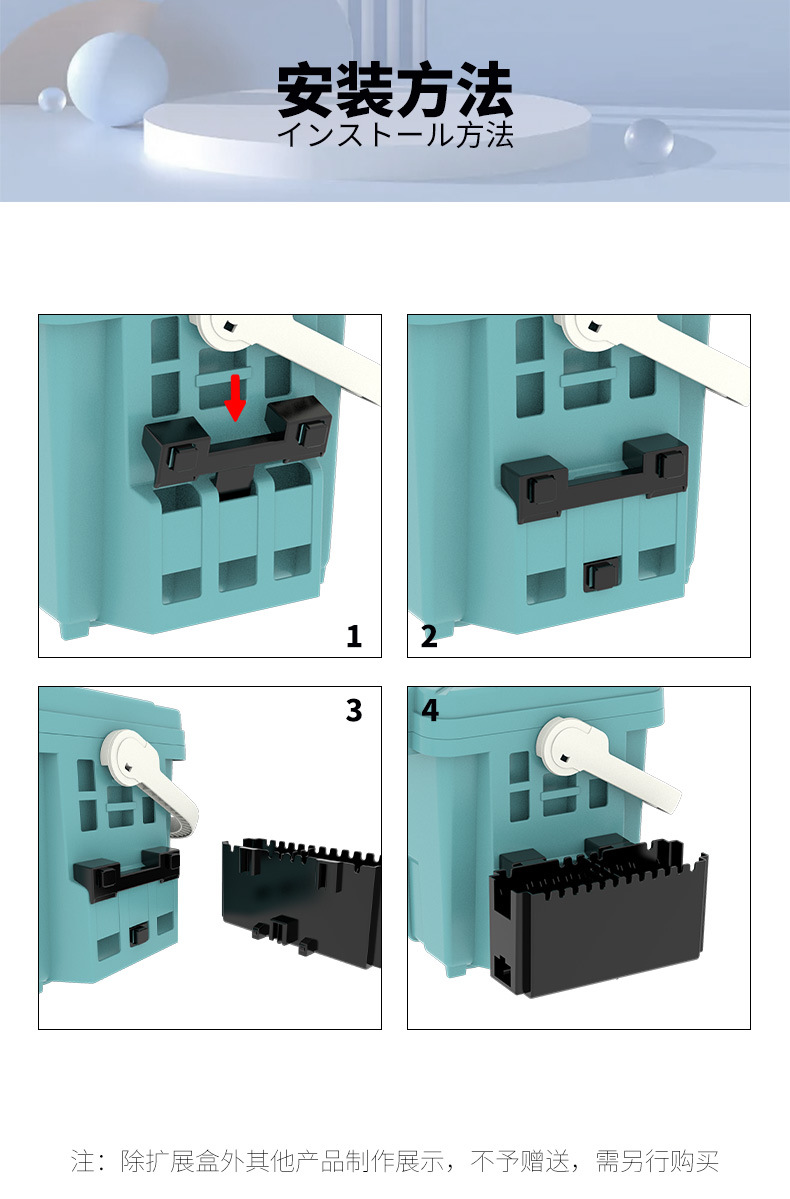 安装方法
インストール方法

1

2

3

4

注：除扩展盒外其他产品制作展示，不予赠送，需另行购买