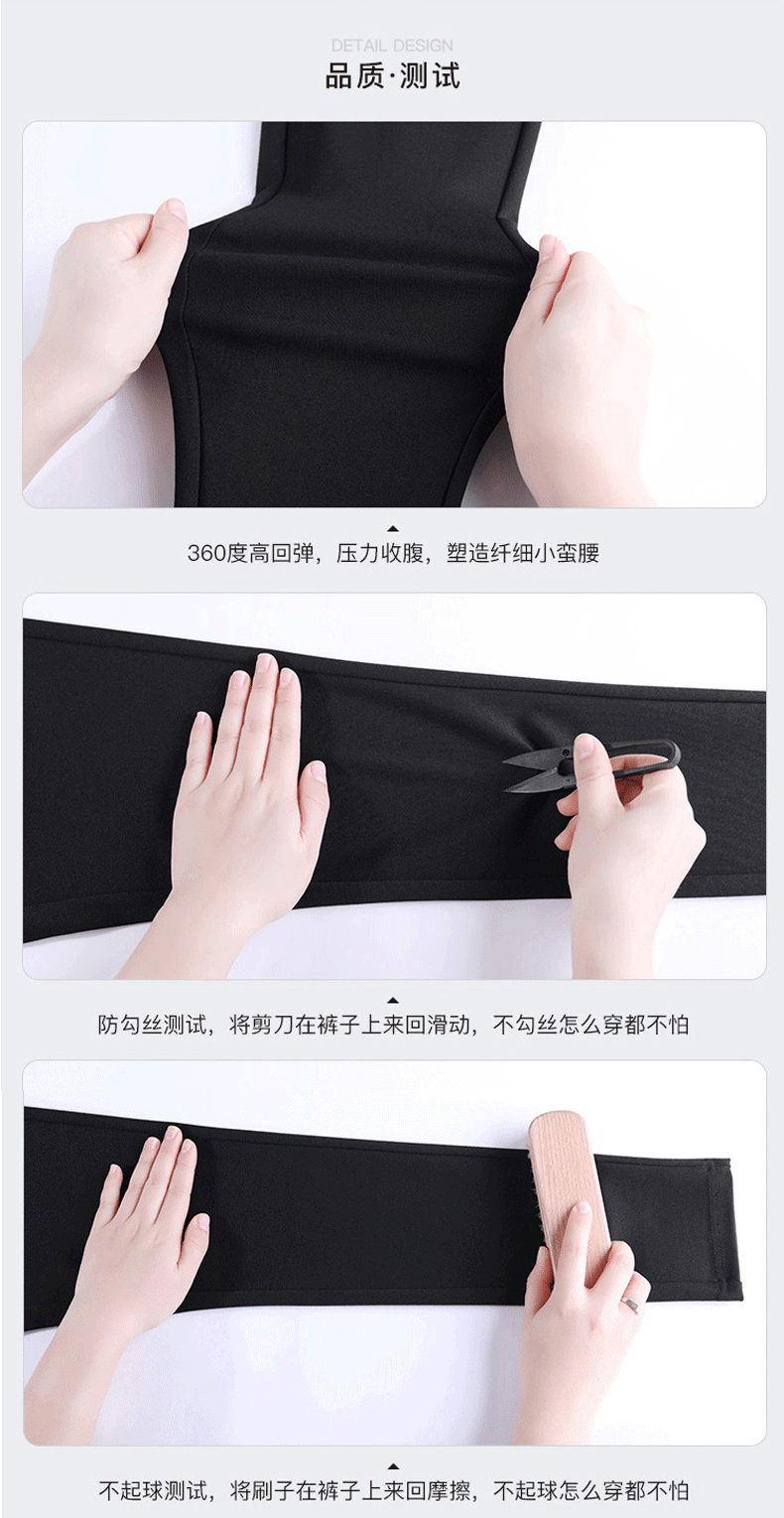 DETAIL DESIGN

品质·测试

360度高回弹，压力收腹，塑造纤细小蛮腰

防勾丝测试，将剪刀在裤子上来回滑动，不勾丝怎么穿都不怕

不起球测试，将刷子在裤子上来回摩擦，不起球怎么穿都不怕