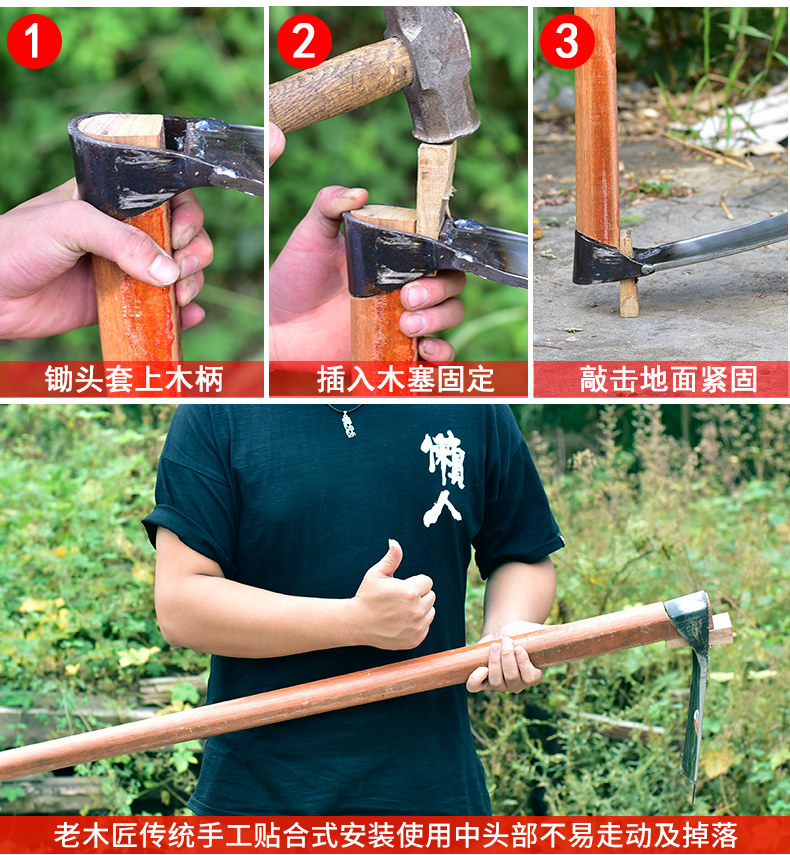 1

锄头套上木柄

2

插入木塞固定

3

敲击地面紧固

懒人

老木匠传统手工贴合式安装使用中头部不易走动及掉落