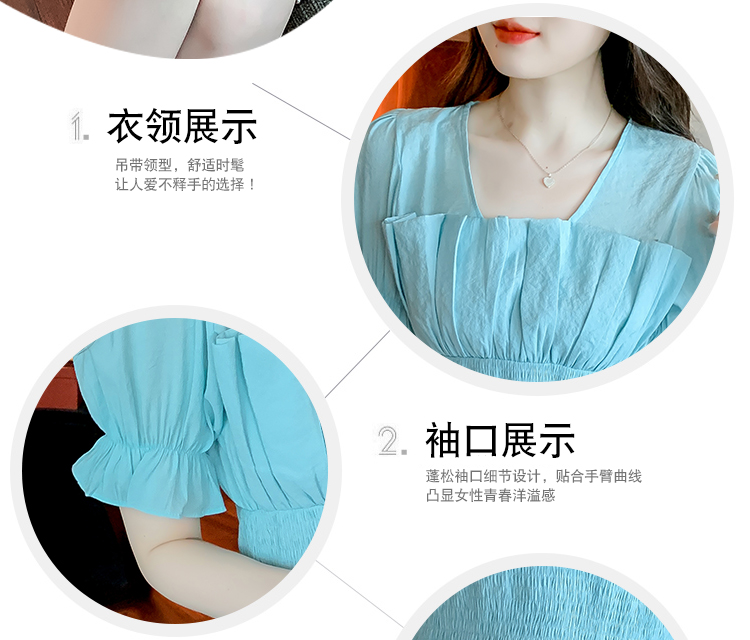 1. 衣领展示

吊带领型，舒适时髦
让人爱不释手的选择！

2. 袖口展示

蓬松袖口细节设计，贴合手臂曲线
凸显女性青春洋溢感