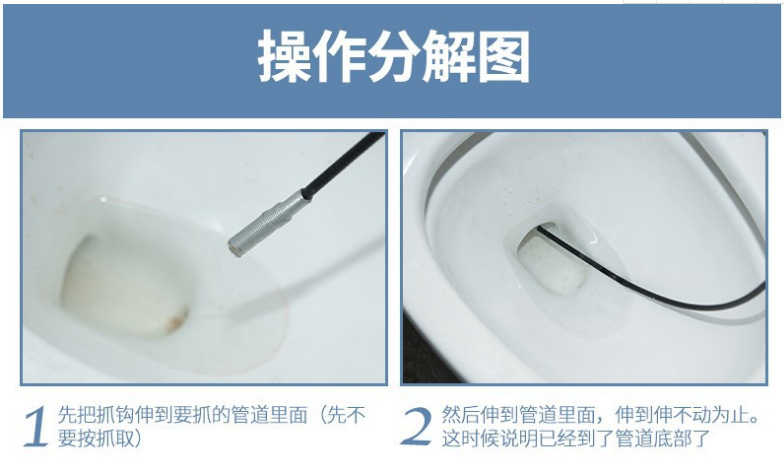 操作分解图

1 先把抓钩伸到要抓的管道里面（先不要按抓取）

2 然后伸到管道里面，伸到伸不动为止。这时候说明已经到了管道底部了