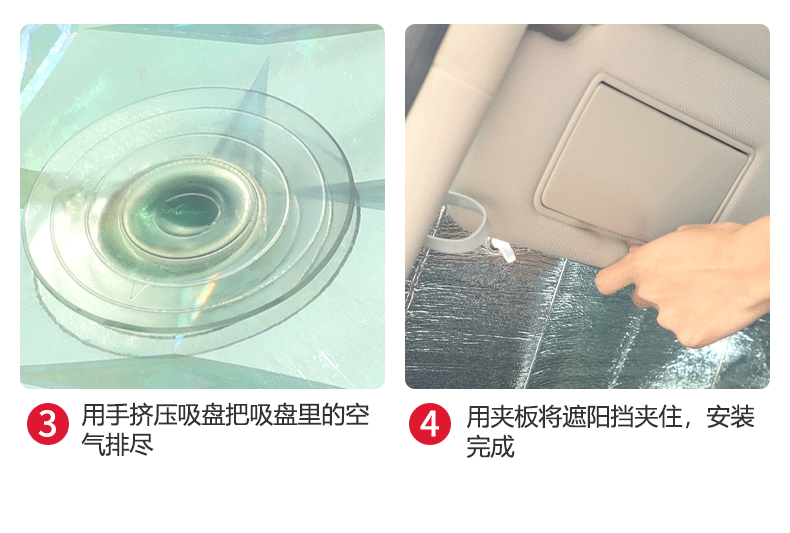 3 用手挤压吸盘把吸盘里的空气排尽

4 用夹板将遮阳挡夹住，安装完成