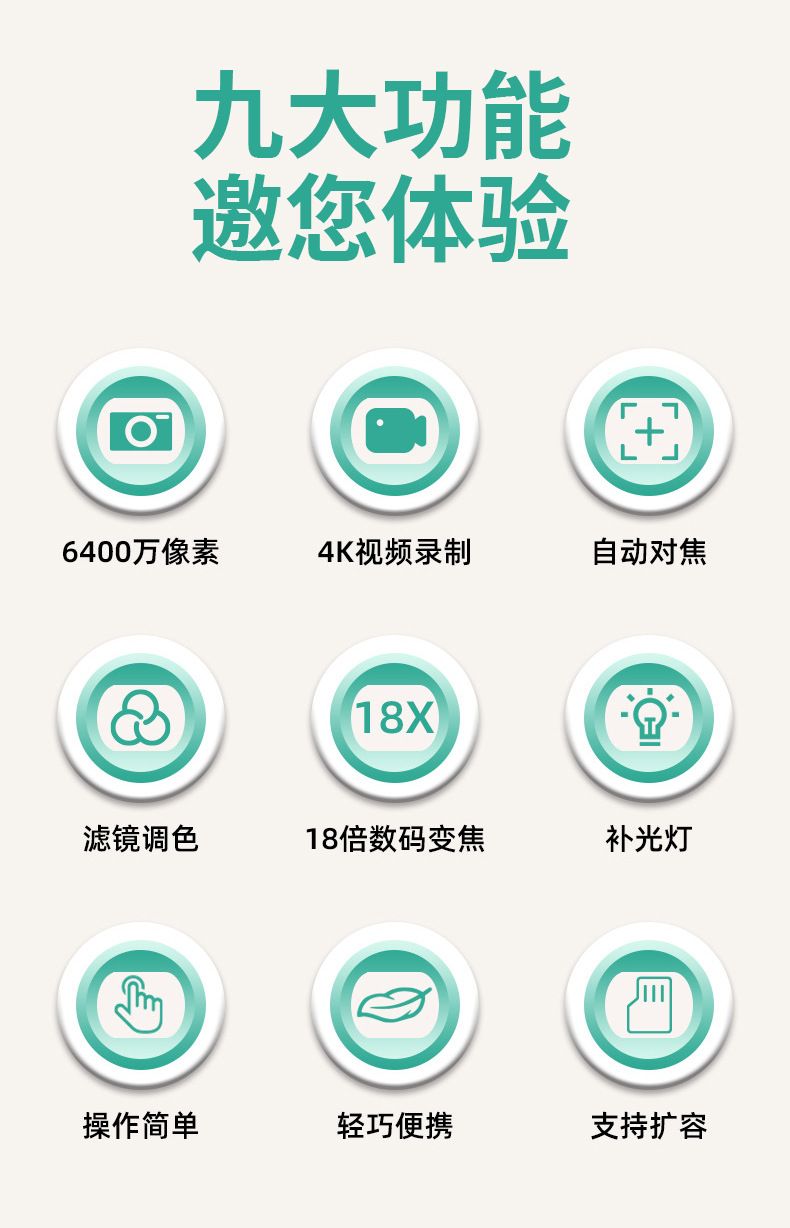 九大功能
邀您体验

6400万像素

4K视频录制

自动对焦

18X

滤镜调色

18倍数码变焦

补光灯

操作简单

轻巧便携

支持扩容