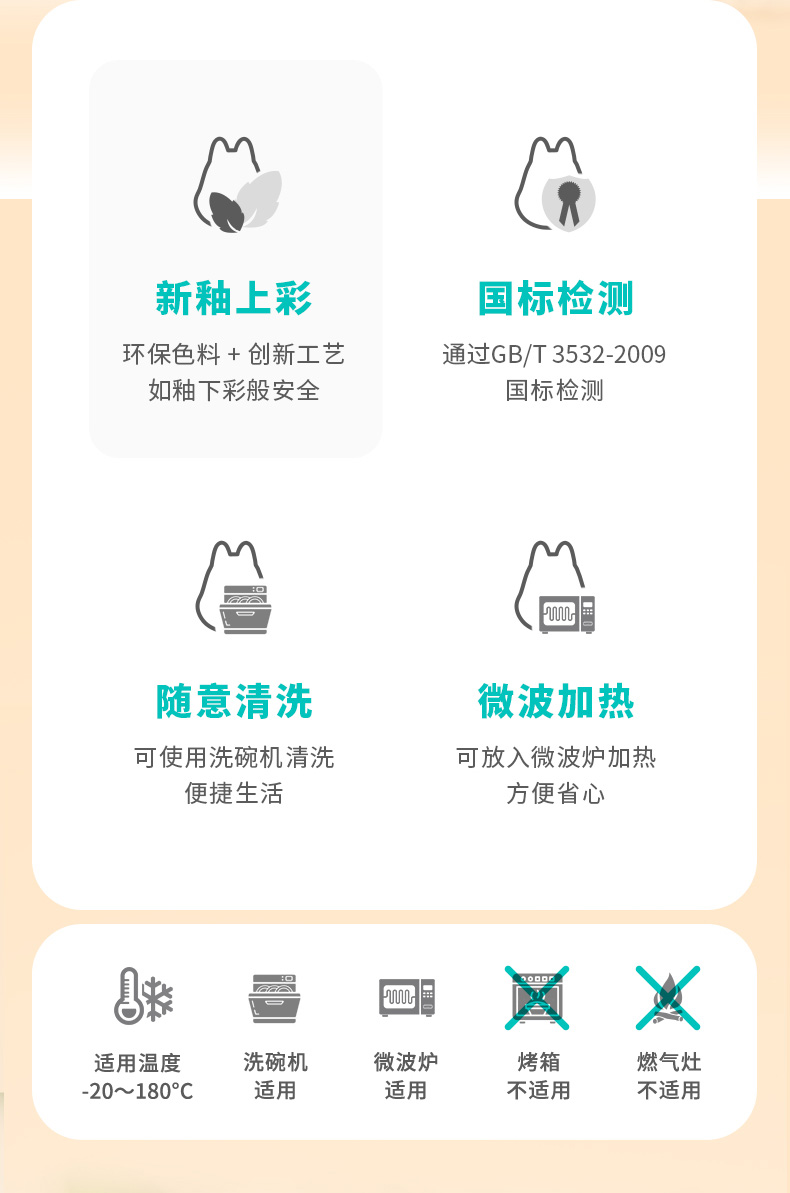 新釉上彩

环保色料 + 创新工艺
如釉下彩般安全

国标检测

通过GB/T 3532-2009
国标检测

随意清洗

可使用洗碗机清洗
便捷生活

微波加热

可放入微波炉加热
方便省心

适用温度
-20～180°C

洗碗机
适用

微波炉
适用

烤箱
不适用

燃气灶
不适用