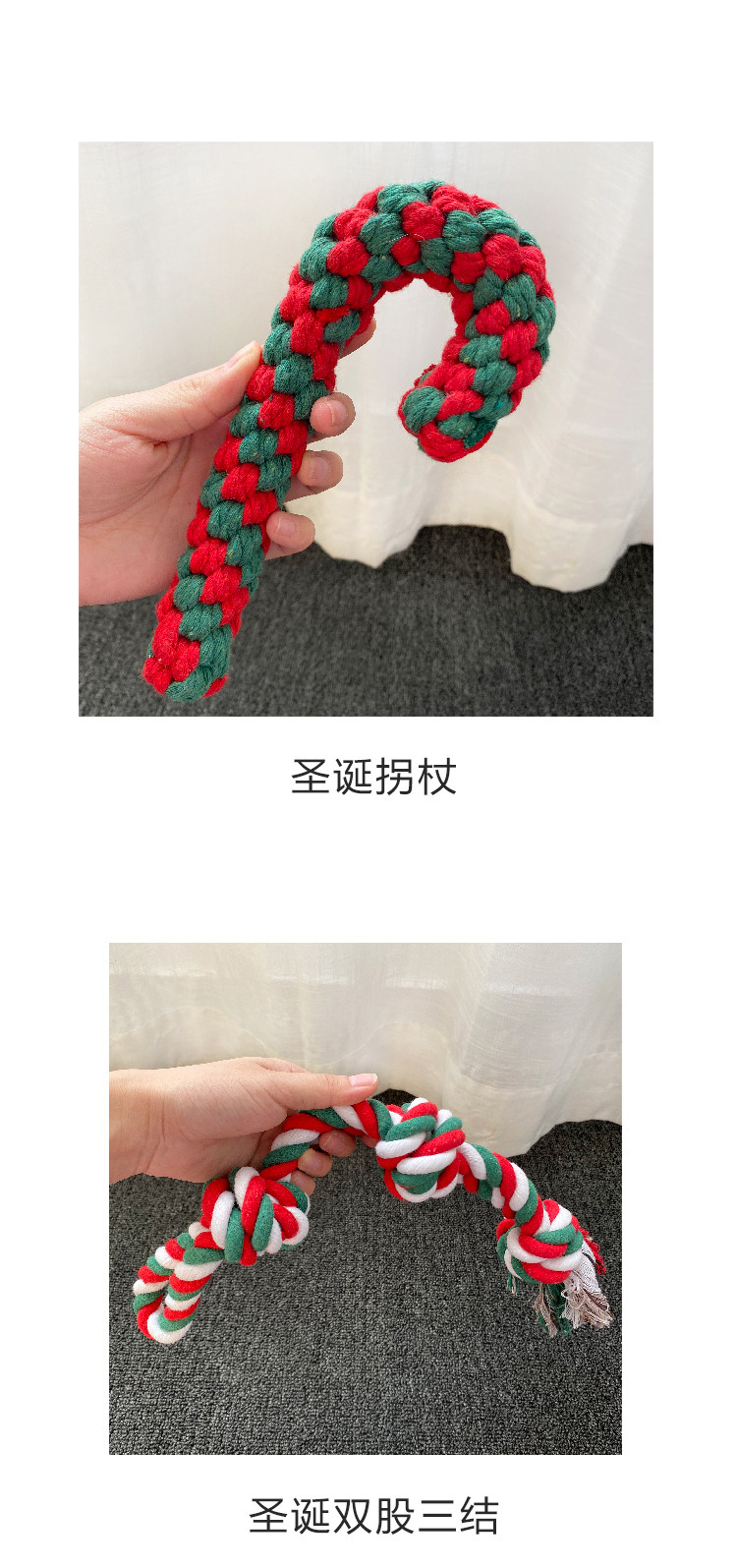 圣诞拐杖

圣诞双股三结