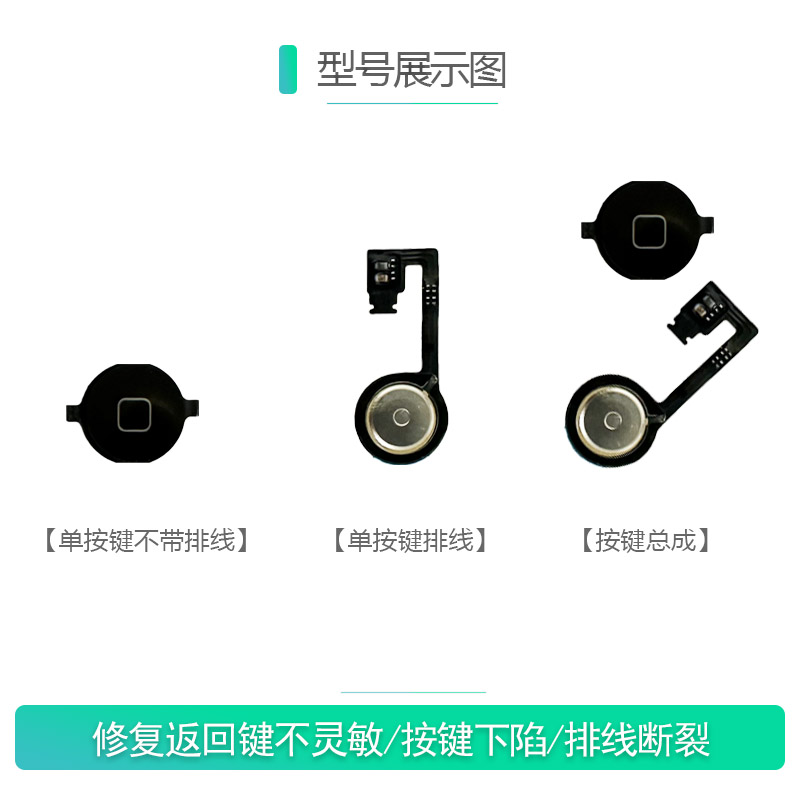 型号展示图

【单按键不带排线】

【单按键排线】

【按键总成】

修复返回键不灵敏/按键下陷/排线断裂