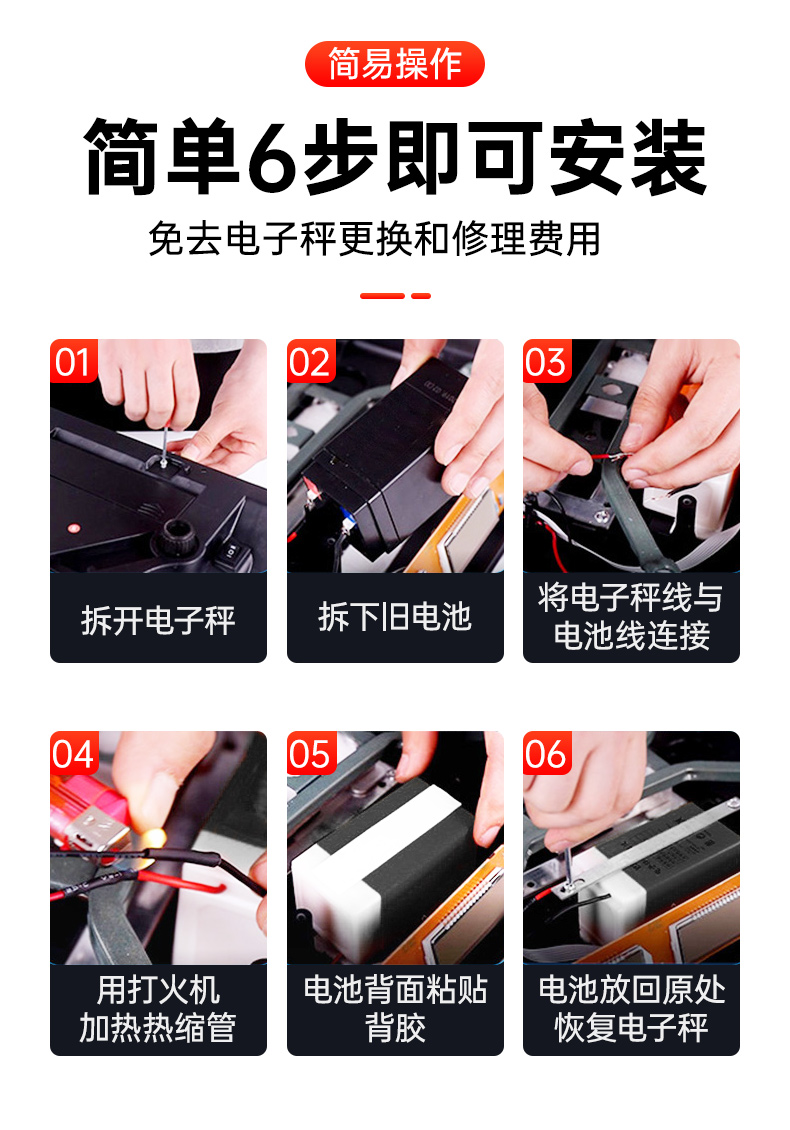 简易操作

简单6步即可安装

免去电子秤更换和修理费用

01
拆开电子秤

02
拆下旧电池

03
将电子秤线与电池线连接

04
用打火机加热热缩管

05
电池背面粘贴背胶

06
电池放回原处恢复电子秤