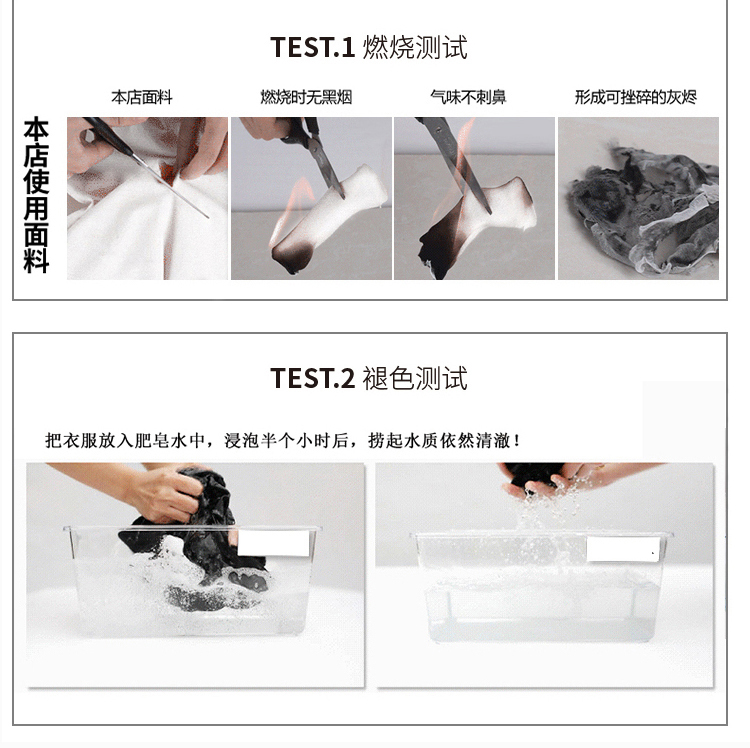 TEST.1 燃烧测试

本店使用面料

本店面料

燃烧时无黑烟

气味不刺鼻

形成可挫碎的灰烬

TEST.2 褪色测试

把衣服放入肥皂水中，浸泡半个小时后，捞起水质依然清澈！