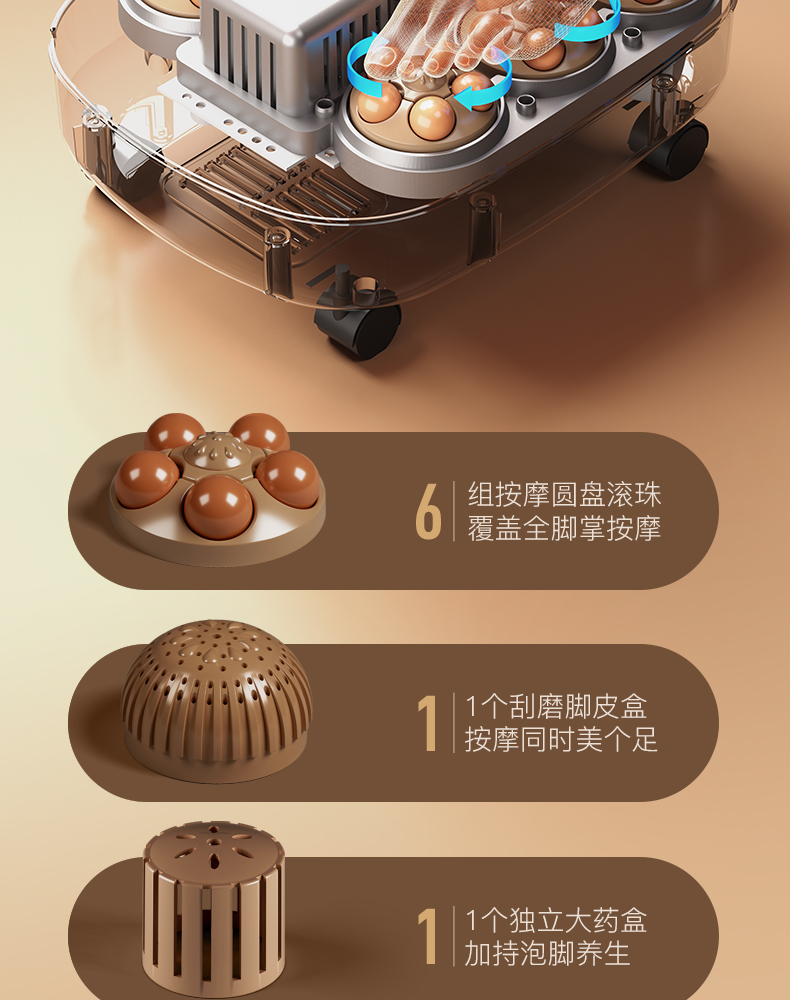 6 组按摩圆盘滚珠
覆盖全脚掌按摩

1 1个刮磨脚皮盒
按摩同时美个足

1 1个独立大药盒
加持泡脚养生