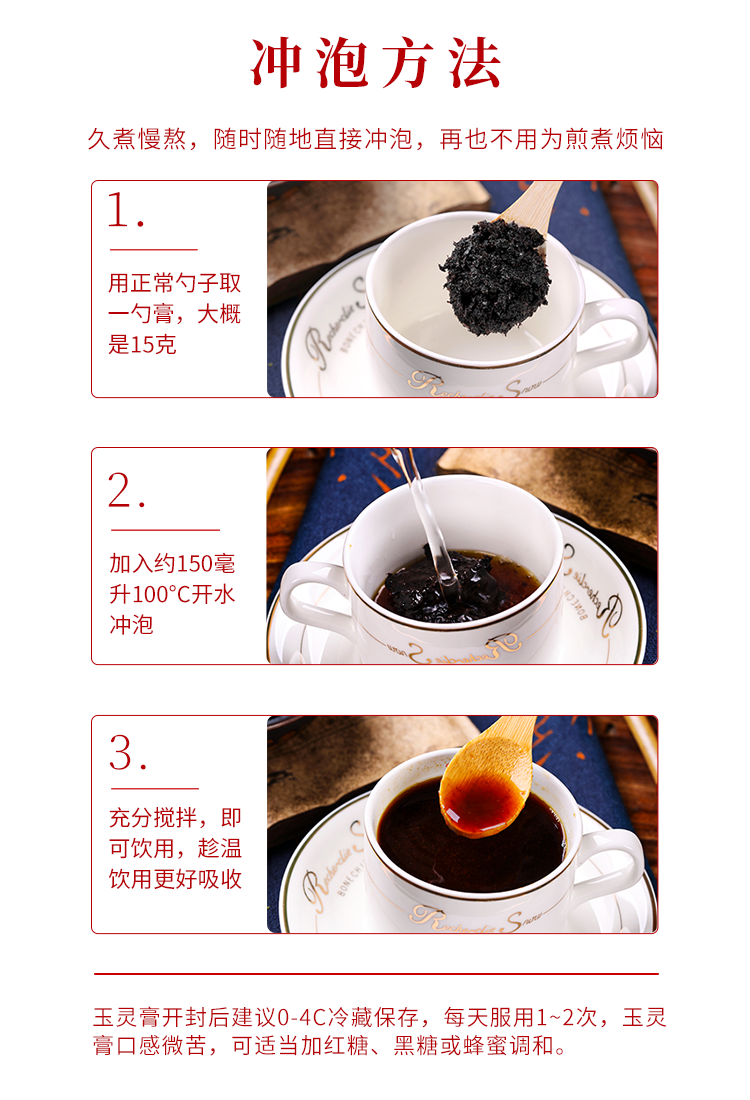 冲泡方法

久煮慢熬，随时随地直接冲泡，再也不用为煎煮烦恼

1.

用正常勺子取一勺膏，大概是15克

2.

加入约150毫升100°C开水冲泡

3.

充分搅拌，即可饮用，趁温饮用更好吸收

玉灵膏开封后建议0-4C冷藏保存，每天服用1~2次，玉灵膏口感微苦，可适当加红糖、黑糖或蜂蜜调和。