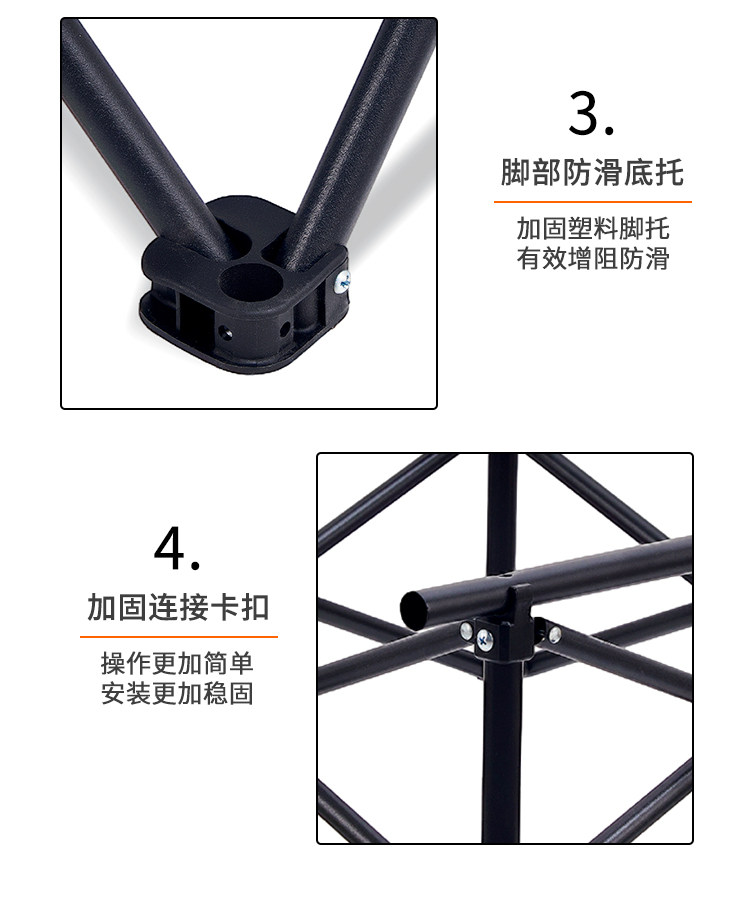 3.

脚部防滑底托

加固塑料脚托
有效增阻防滑

4.

加固连接卡扣

操作更加简单
安装更加稳固