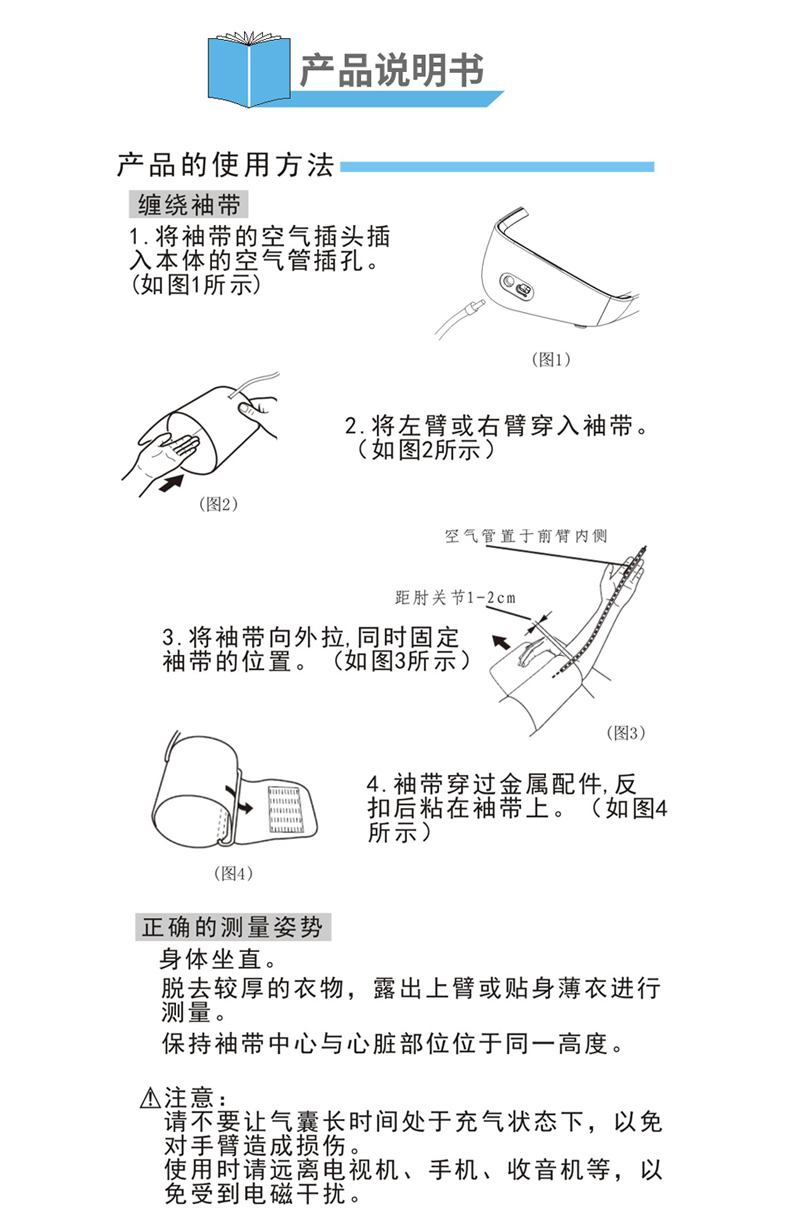 产品说明书

产品的使用方法

缠绕袖带

1.将袖带的空气插头插入本体的空气管插孔。(如图1所示)

(图1)

2.将左臂或右臂穿入袖带。(如图2所示)

(图2)

空气管置于前臂内侧

距肘关节1-2cm

3.将袖带向外拉,同时固定袖带的位置。(如图3所示)

(图3)

4.袖带穿过金属配件,反扣后粘在袖带上。(如图4所示)

(图4)

正确的测量姿势

身体坐直。

脱去较厚的衣物，露出上臂或贴身薄衣进行测量。

保持袖带中心与心脏部位位于同一高度。

⚠注意:

请不要让气囊长时间处于充气状态下，以免对手臂造成损伤。

使用时请远离电视机、手机、收音机等，以免受到电磁干扰。