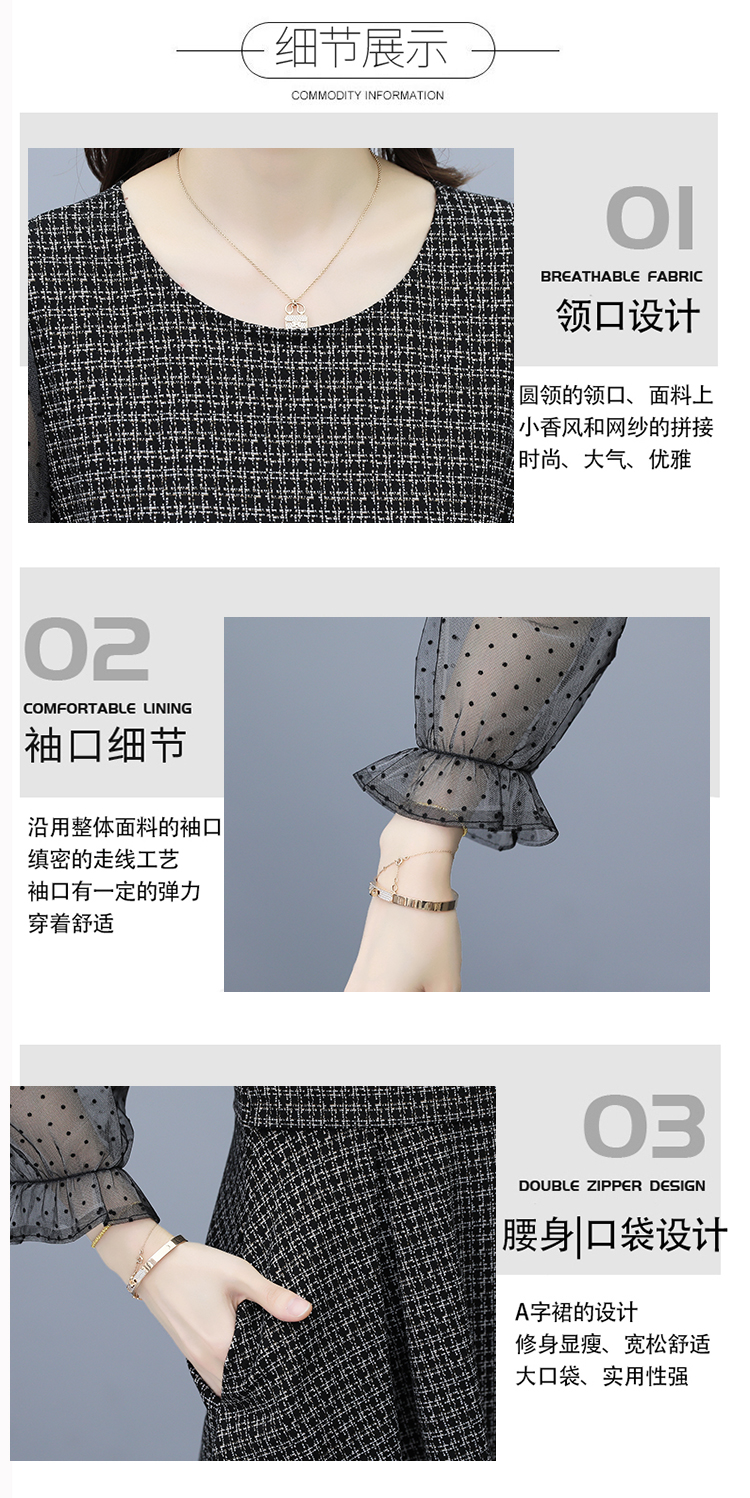 细节展示
COMMODITY INFORMATION

01
BREATHABLE FABRIC
领口设计

圆领的领口、面料上
小香风和网纱的拼接
时尚、大气、优雅

02
COMFORTABLE LINING
袖口细节

沿用整体面料的袖口
缜密的走线工艺
袖口有一定的弹力
穿着舒适

03
DOUBLE ZIPPER DESIGN
腰身|口袋设计

A字裙的设计
修身显瘦、宽松舒适
大口袋、实用性强