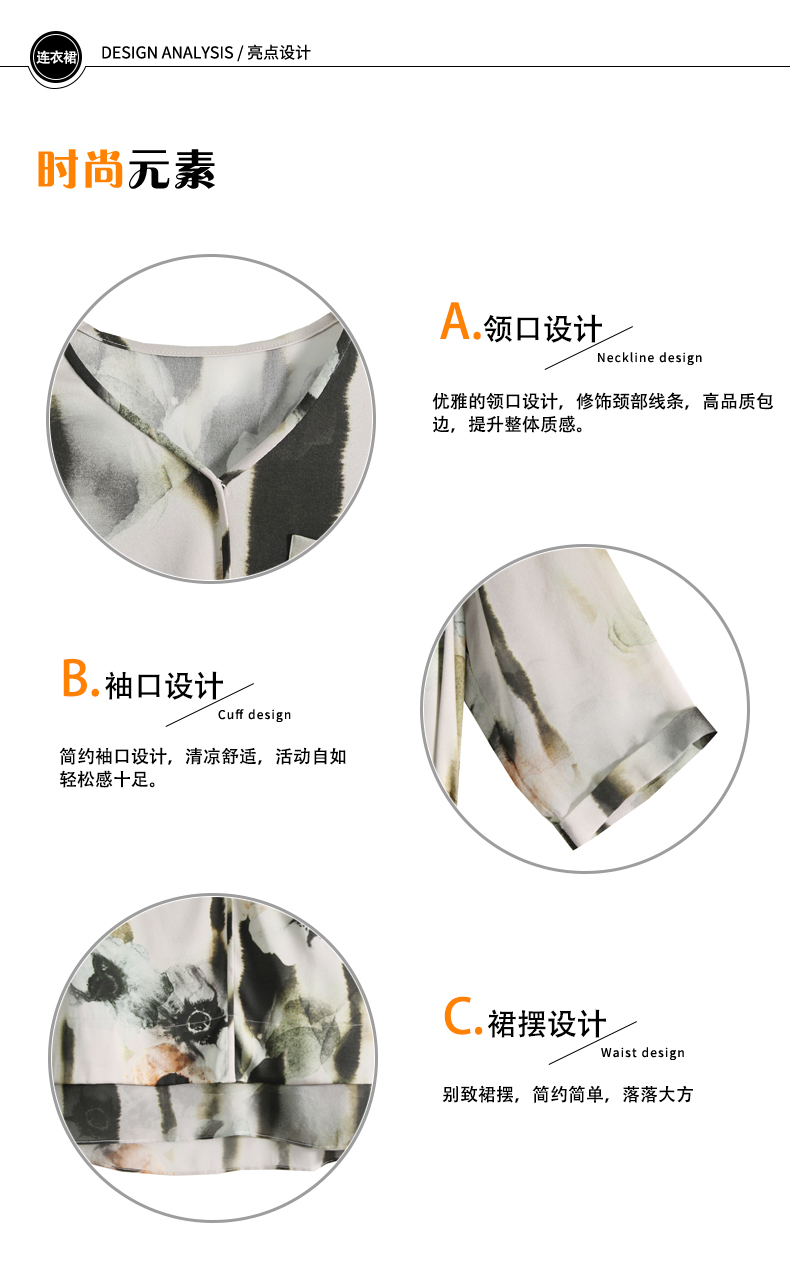 连衣裙

DESIGN ANALYSIS / 亮点设计

时尚元素

A.领口设计
Neckline design

优雅的领口设计，修饰颈部线条，高品质包边，提升整体质感。

B.袖口设计
Cuff design

简约袖口设计，清凉舒适，活动自如轻松感十足。

C.裙摆设计
Waist design

别致裙摆，简约简单，落落大方