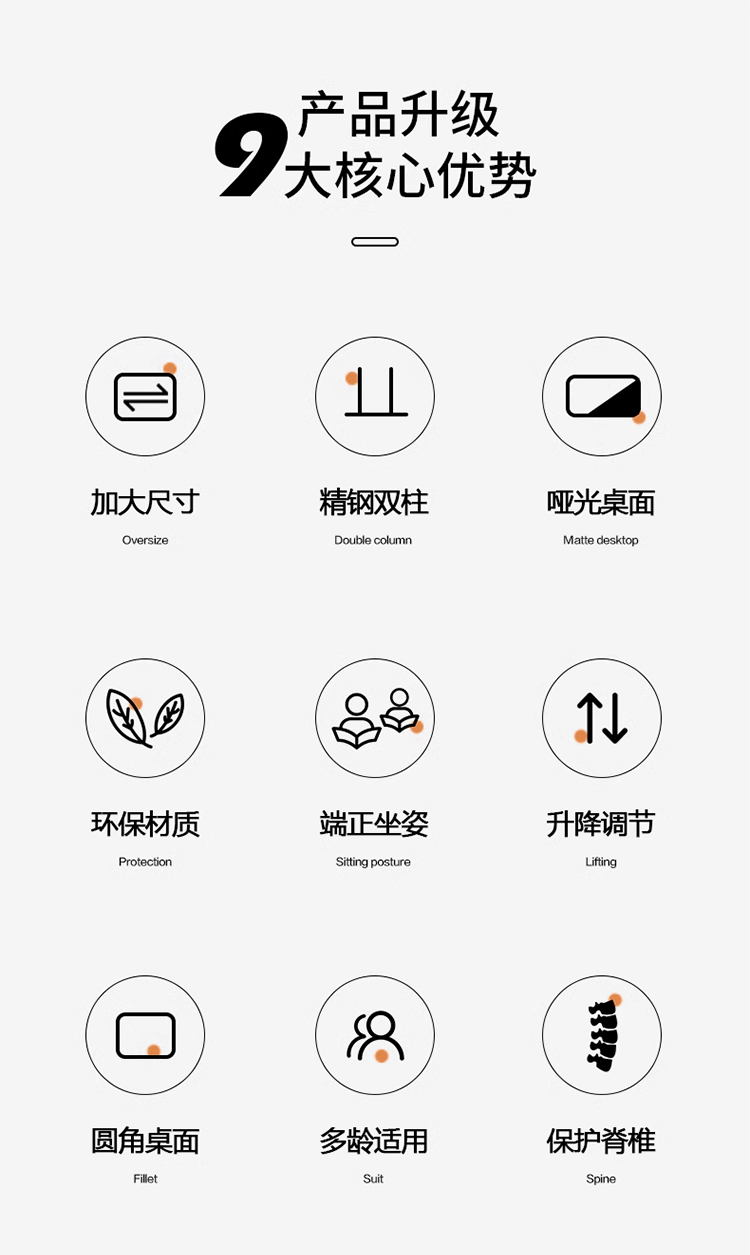 9 产品升级
大核心优势

加大尺寸
Oversize

精钢双柱
Double column

哑光桌面
Matte desktop

环保材质
Protection

端正坐姿
Sitting posture

升降调节
Lifting

圆角桌面
Fillet

多龄适用
Suit

保护脊椎
Spine