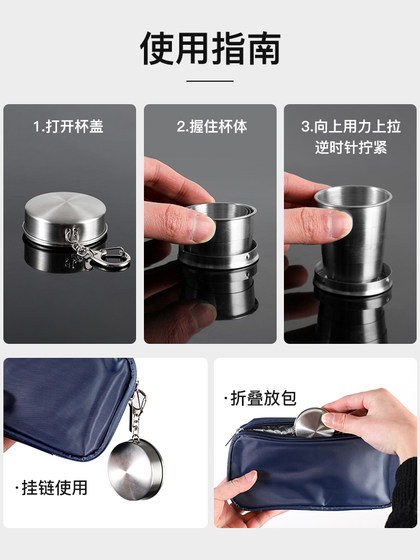 使用指南

1.打开杯盖

2.握住杯体

3.向上用力上拉
逆时针拧紧

·挂链使用

·折叠放包