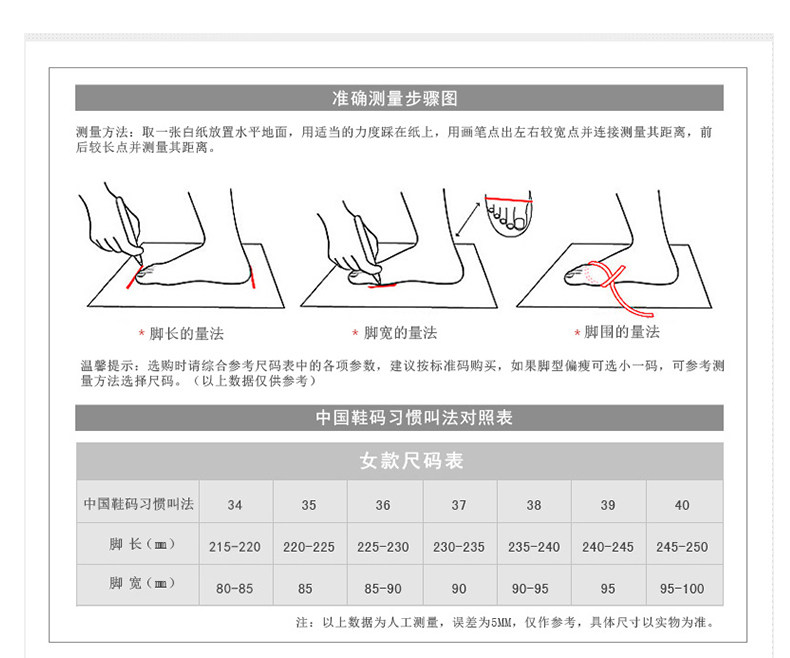 准确测量步骤图

测量方法：取一张白纸放置水平地面，用适当的力度踩在纸上，用画笔点出左右较宽点并连接测量其距离，前后较长点并测量其距离。

* 脚长的量法

* 脚宽的量法

* 脚围的量法

温馨提示：选购时请综合参考尺码表中的各项参数，建议按标准码购买，如果脚型偏瘦可选小一码，可参考测量方法选择尺码。（以上数据仅供参考）

中国鞋码习惯叫法对照表

女款尺码表

| 中国鞋码习惯叫法 | 34 | 35 | 36 | 37 | 38 | 39 | 40 |
|---|---|---|---|---|---|---|---|
| 脚 长（㎜） | 215-220 | 220-225 | 225-230 | 230-235 | 235-240 | 240-245 | 245-250 |
| 脚 宽（㎜） | 80-85 | 85 | 85-90 | 90 | 90-95 | 95 | 95-100 |

注：以上数据为人工测量，误差为5MM，仅作参考，具体尺寸以实物为准。