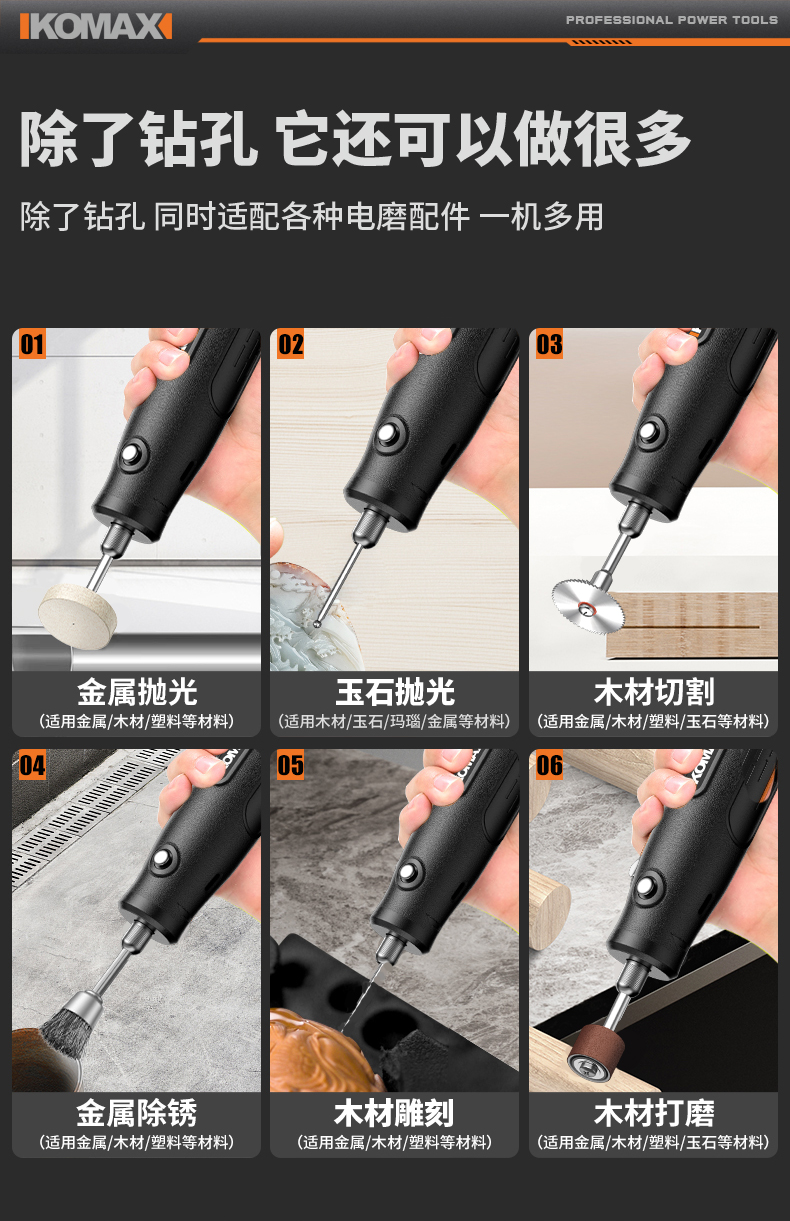 KOMAX

PROFESSIONAL POWER TOOLS

除了钻孔 它还可以做很多

除了钻孔 同时适配各种电磨配件 一机多用

01
金属抛光
（适用金属/木材/塑料等材料）

02
玉石抛光
（适用木材/玉石/玛瑙/金属等材料）

03
木材切割
（适用金属/木材/塑料/玉石等材料）

04
金属除锈
（适用金属/木材/塑料等材料）

05
木材雕刻
（适用金属/木材/塑料等材料）

06
木材打磨
（适用金属/木材/塑料/玉石等材料）