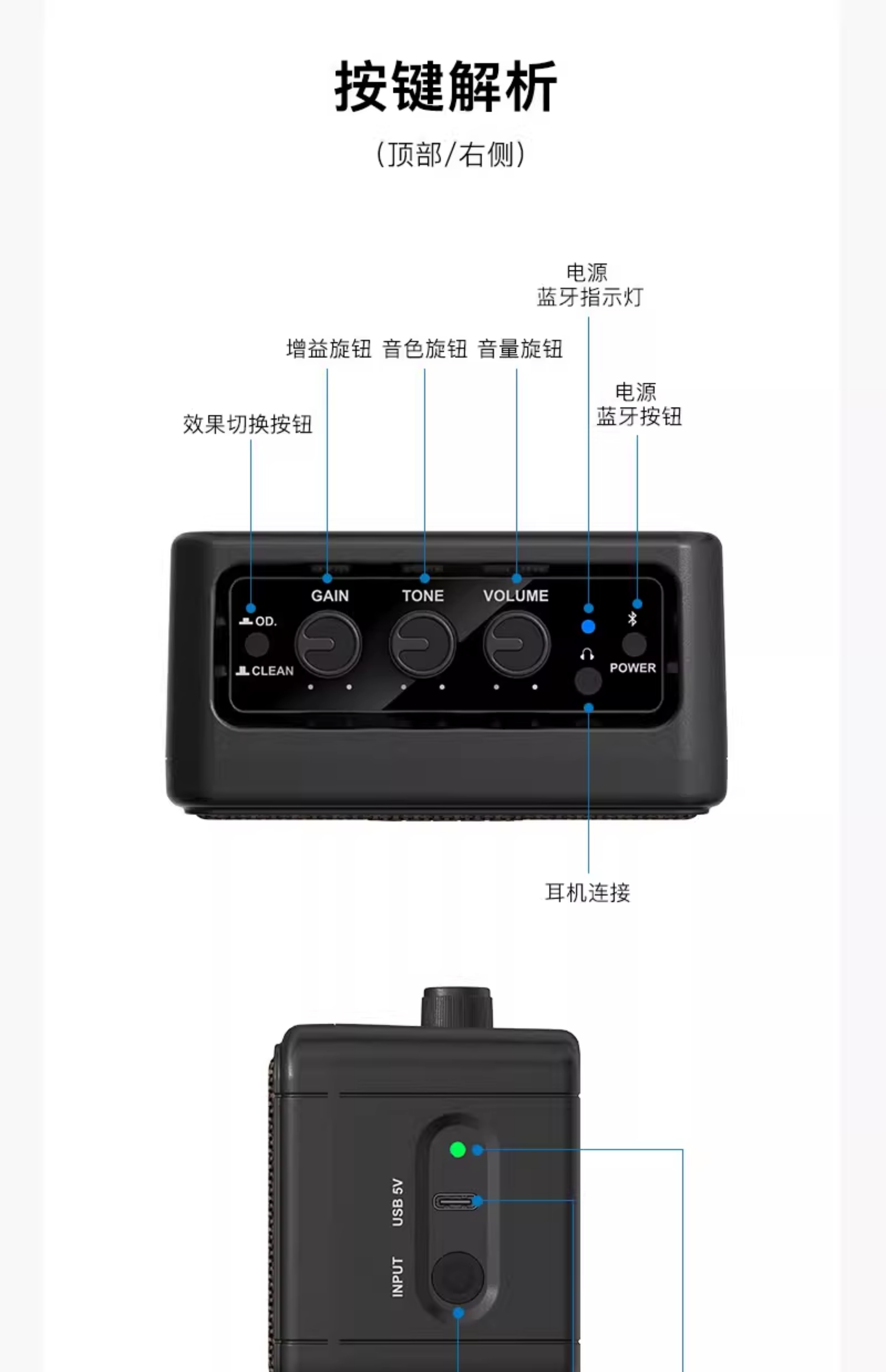 按键解析

(顶部/右侧)

电源
蓝牙指示灯

增益旋钮 音色旋钮 音量旋钮

电源
蓝牙按钮

效果切换按钮

GAIN TONE VOLUME

OD.

CLEAN

POWER

耳机连接

USB 5V

INPUT