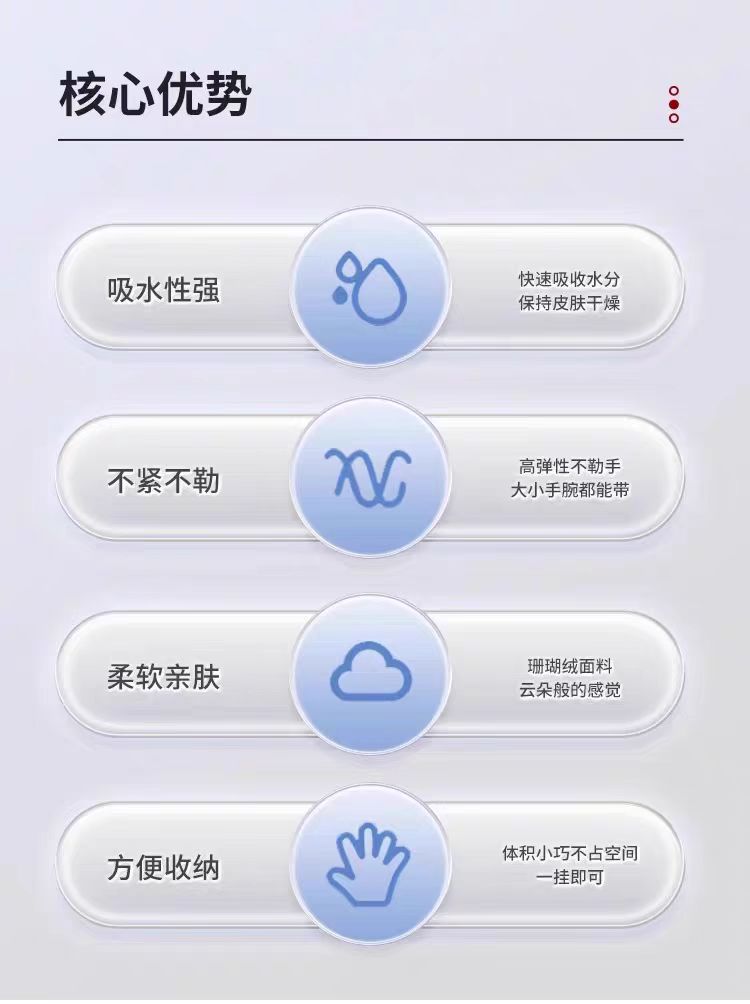 核心优势

吸水性强

快速吸收水分
保持皮肤干燥

不紧不勒

高弹性不勒手
大小手腕都能带

柔软亲肤

珊瑚绒面料
云朵般的感觉

方便收纳

体积小巧不占空间
一挂即可