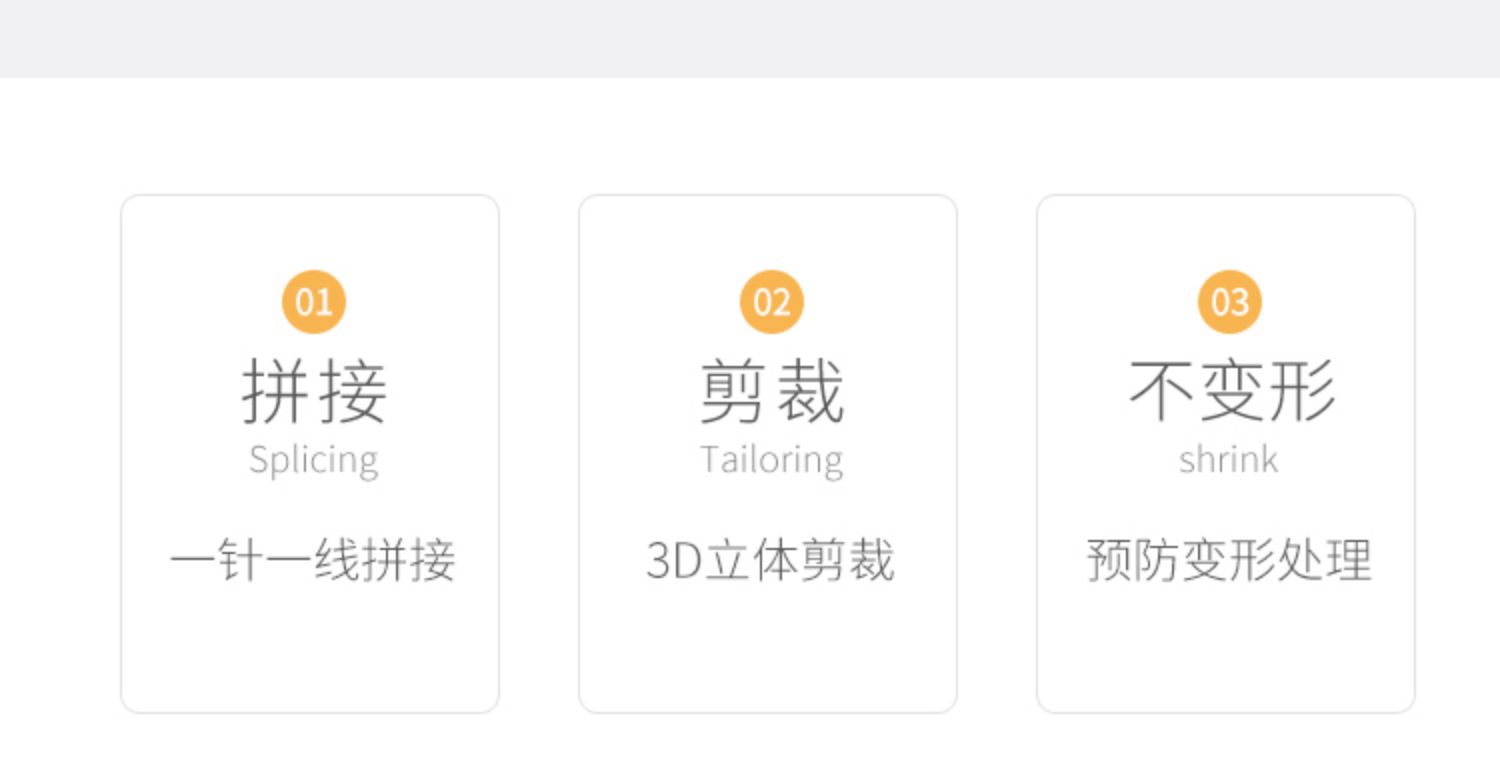 01
拼接
Splicing
一针一线拼接

02
剪裁
Tailoring
3D立体剪裁

03
不变形
shrink
预防变形处理