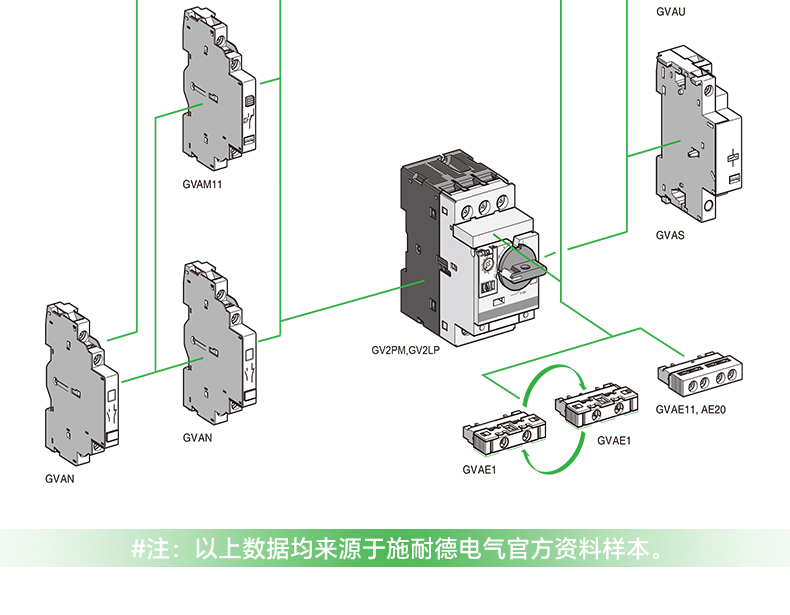 GVAU

GVAM11

GVAS

GV2PM,GV2LP

GVAN

GVAN

GVAE11, AE20

GVAE1

GVAE1

#注：以上数据均来源于施耐德电气官方资料样本。