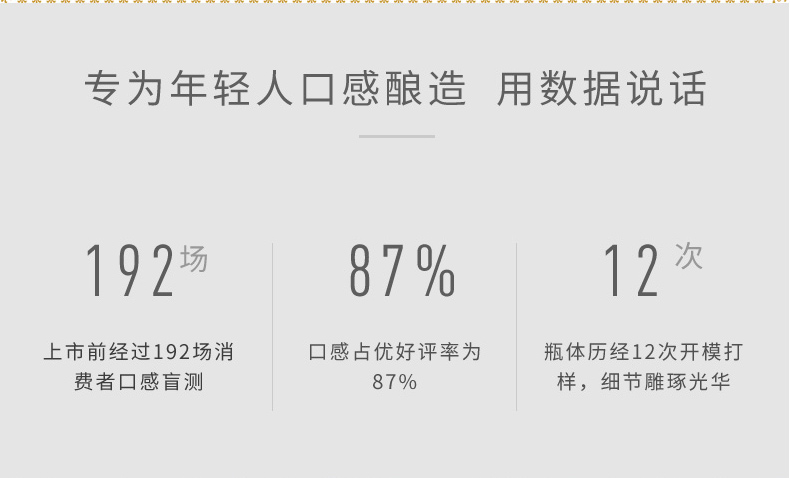 专为年轻人口感酿造 用数据说话

192场

上市前经过192场消费者口感盲测

87%

口感占优好评率为87%

12次

瓶体历经12次开模打样，细节雕琢光华