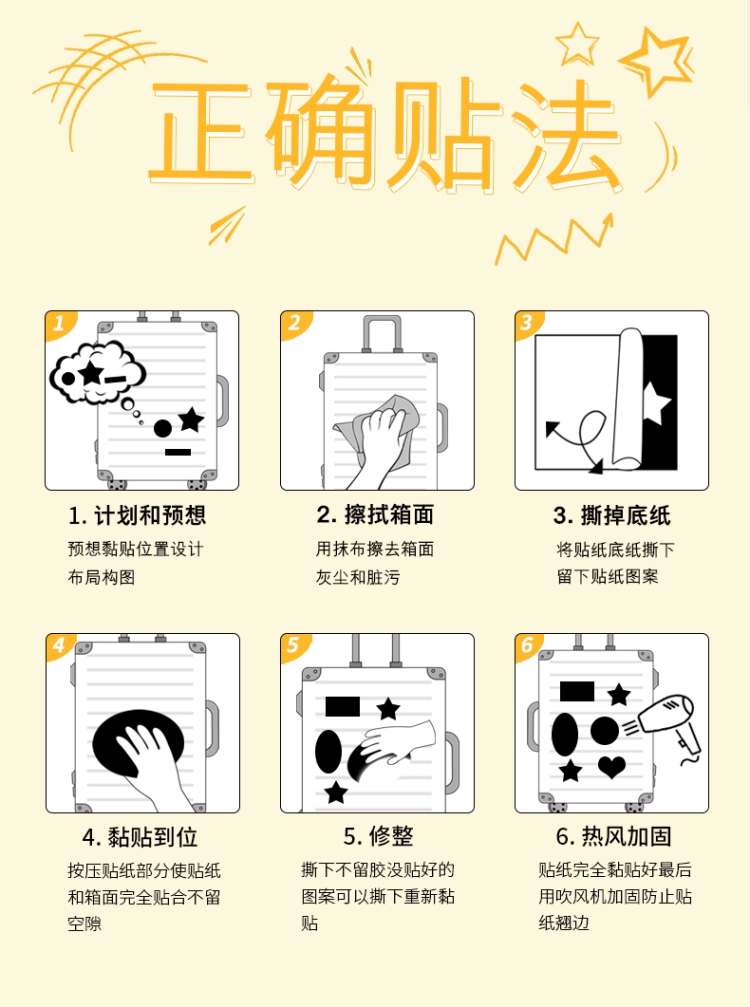 正确贴法

1

1. 计划和预想

预想黏贴位置设计布局构图

2

2. 擦拭箱面

用抹布擦去箱面灰尘和脏污

3

3. 撕掉底纸

将贴纸底纸撕下留下贴纸图案

4

4. 黏贴到位

按压贴纸部分使贴纸和箱面完全贴合不留空隙

5

5. 修整

撕下不留胶没贴好的图案可以撕下重新黏贴

6

6. 热风加固

贴纸完全黏贴好最后用吹风机加固防止贴纸翘边