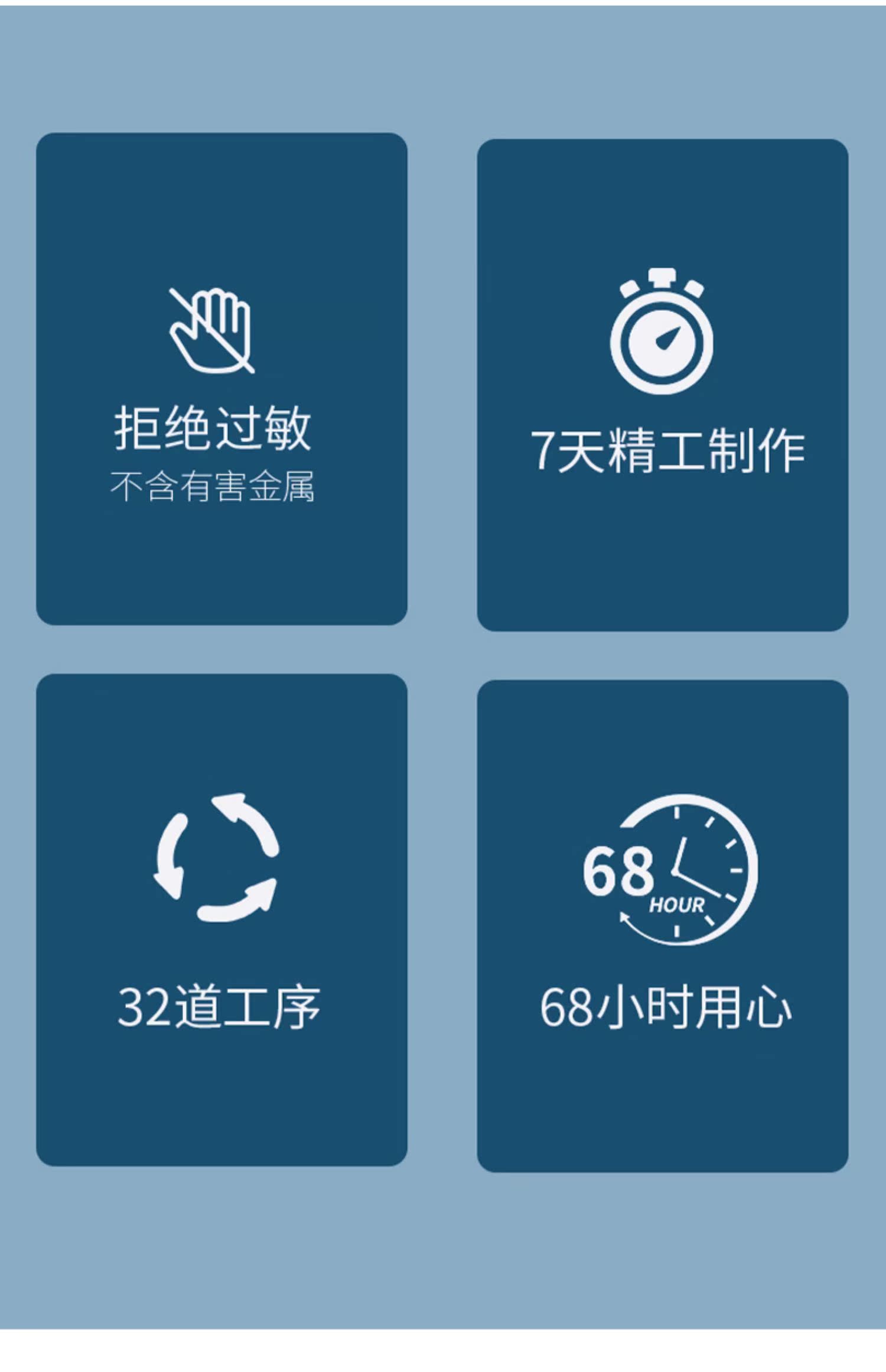 拒绝过敏
不含有害金属

7天精工制作

32道工序

68
HOUR

68小时用心