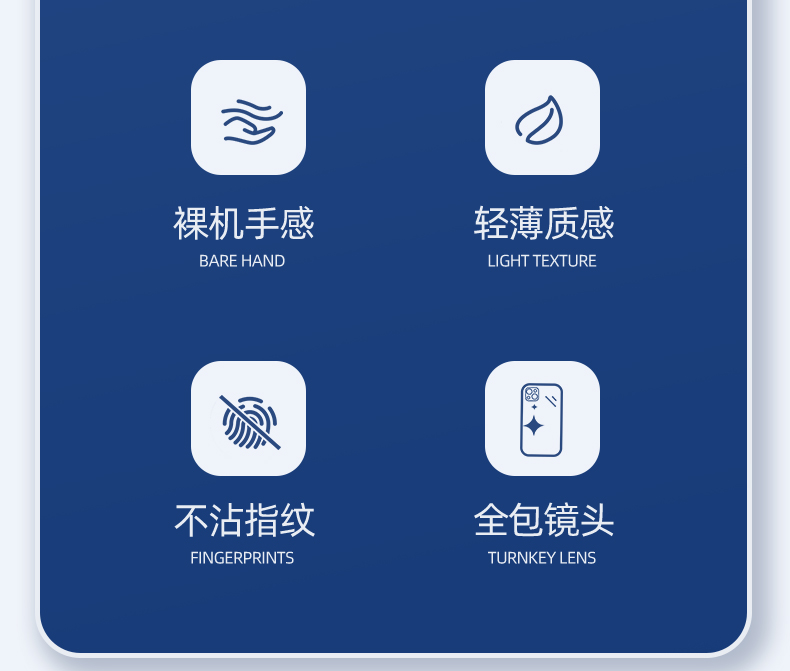 裸机手感
BARE HAND

轻薄质感
LIGHT TEXTURE

不沾指纹
FINGERPRINTS

全包镜头
TURNKEY LENS