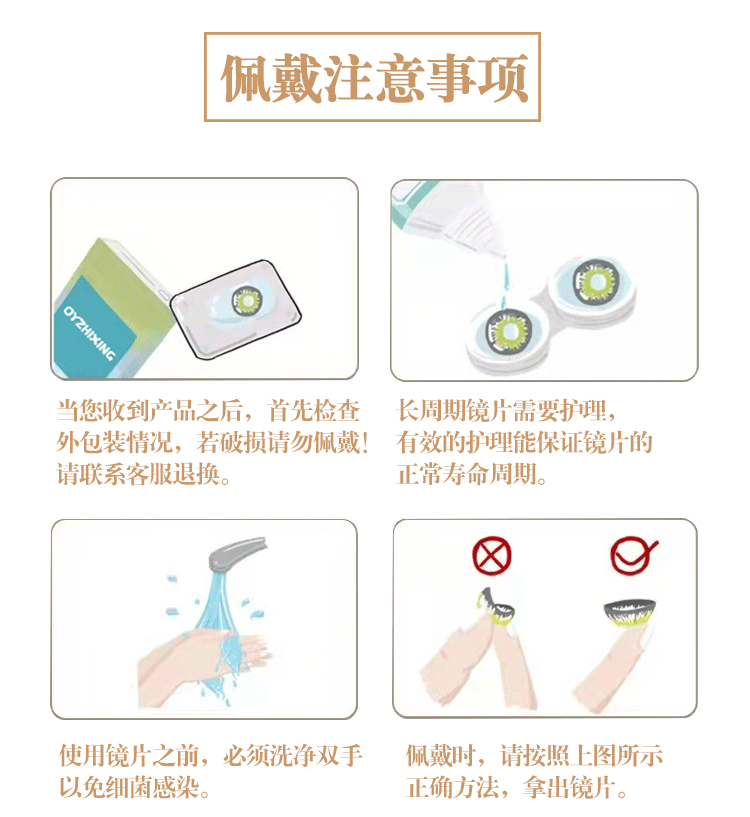 佩戴注意事项

OYZHIXING

当您收到产品之后，首先检查外包装情况，若破损请勿佩戴！请联系客服退换。

长周期镜片需要护理，有效的护理能保证镜片的正常寿命周期。

使用镜片之前，必须洗净双手以免细菌感染。

佩戴时，请按照上图所示正确方法，拿出镜片。