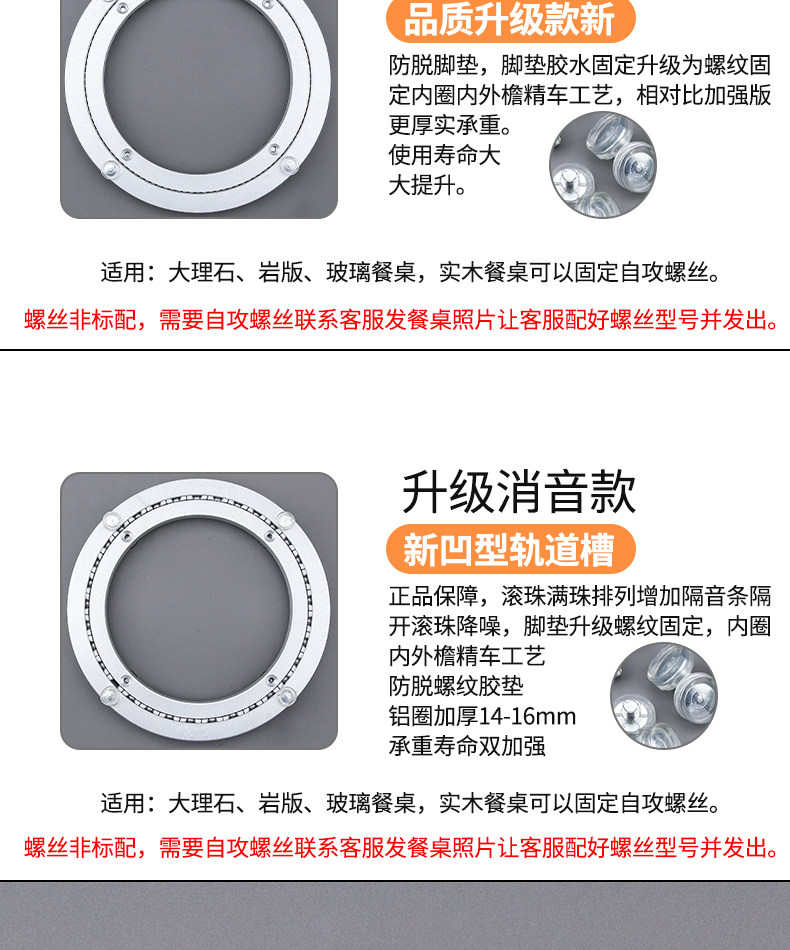 品质升级款新

防脱脚垫，脚垫胶水固定升级为螺纹固定内圈内外檐精车工艺，相对比加强版更厚实承重。
使用寿命大大提升。

适用：大理石、岩版、玻璃餐桌，实木餐桌可以固定自攻螺丝。

螺丝非标配，需要自攻螺丝联系客服发餐桌照片让客服配好螺丝型号并发出。

升级消音款

新凹型轨道槽

正品保障，滚珠满珠排列增加隔音条隔开滚珠降噪，脚垫升级螺纹固定，内圈内外檐精车工艺
防脱螺纹胶垫
铝圈加厚14-16mm
承重寿命双加强

适用：大理石、岩版、玻璃餐桌，实木餐桌可以固定自攻螺丝。

螺丝非标配，需要自攻螺丝联系客服发餐桌照片让客服配好螺丝型号并发出。