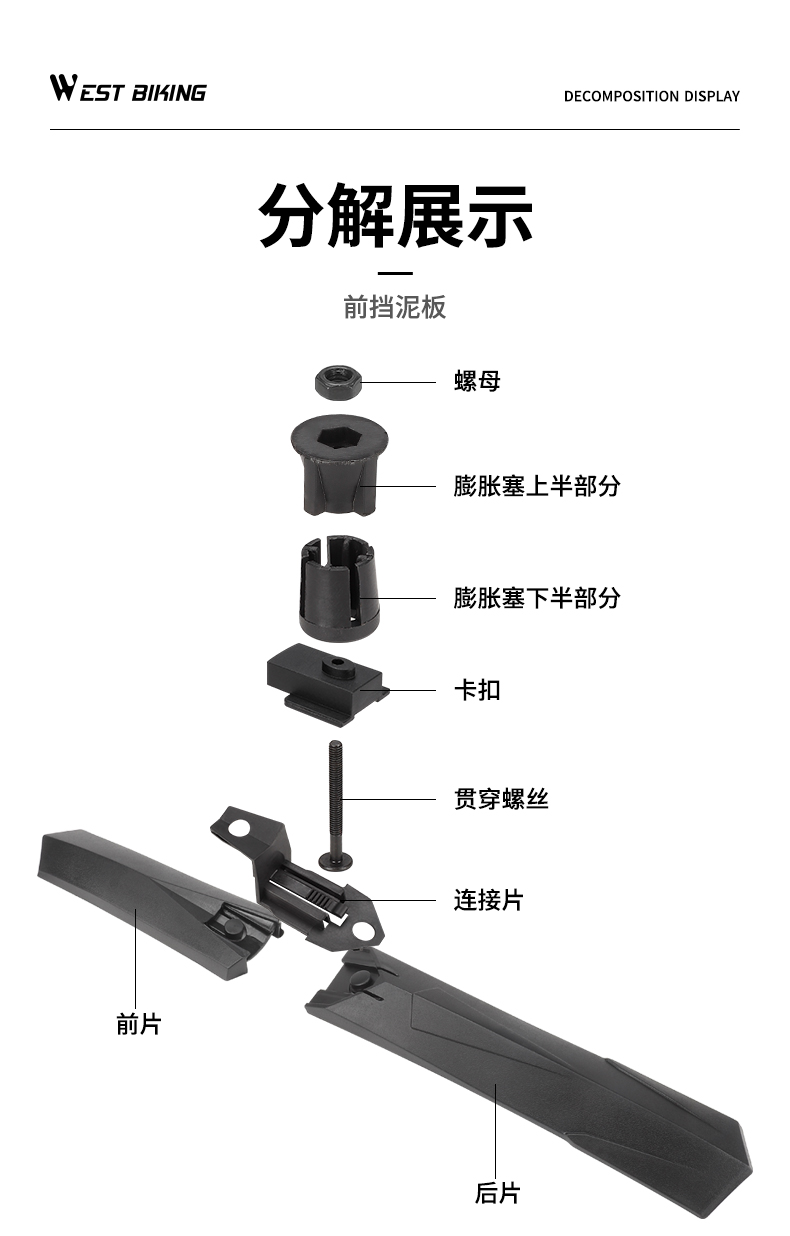 WEST BIKING

DECOMPOSITION DISPLAY

分解展示

前挡泥板

螺母

膨胀塞上半部分

膨胀塞下半部分

卡扣

贯穿螺丝

连接片

前片

后片