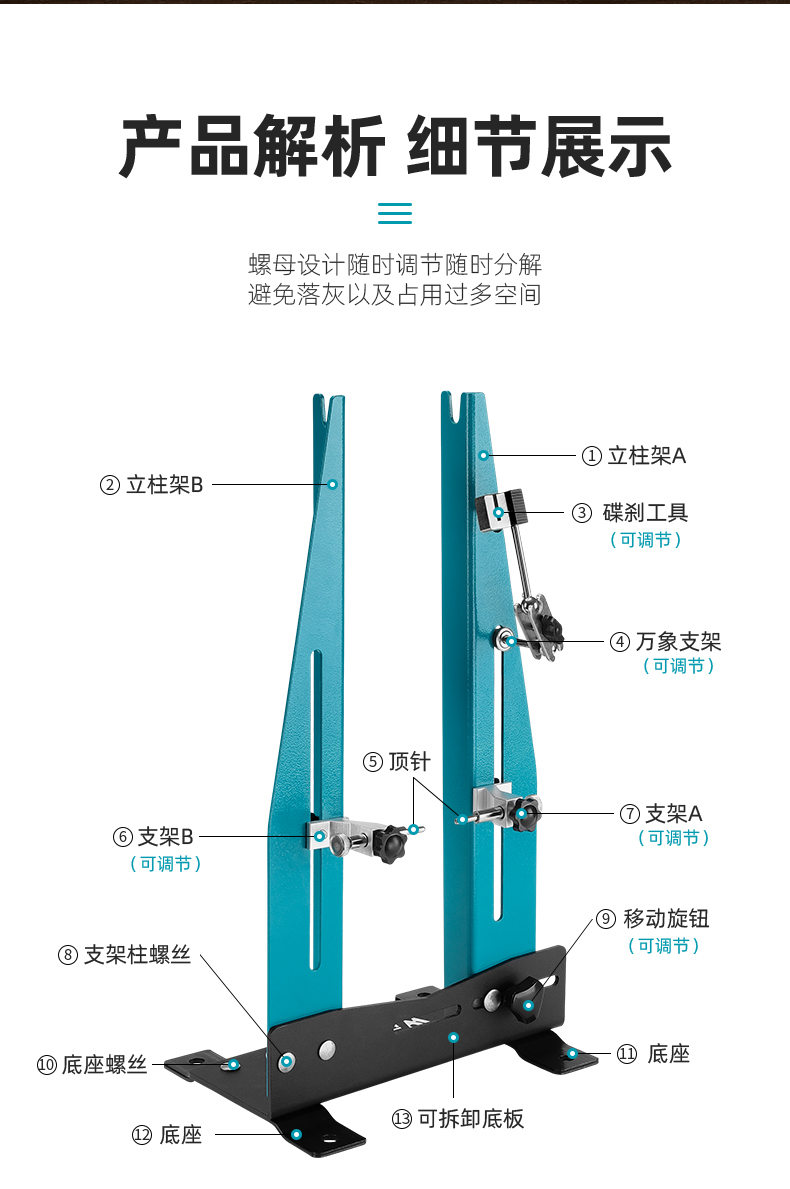 产品解析 细节展示

螺母设计随时调节随时分解
避免落灰以及占用过多空间

① 立柱架A

② 立柱架B

③ 碟刹工具
（可调节）

④ 万象支架
（可调节）

⑤ 顶针

⑥ 支架B
（可调节）

⑦ 支架A
（可调节）

⑧ 支架柱螺丝

⑨ 移动旋钮
（可调节）

⑩ 底座螺丝

⑪ 底座

⑫ 底座

⑬ 可拆卸底板