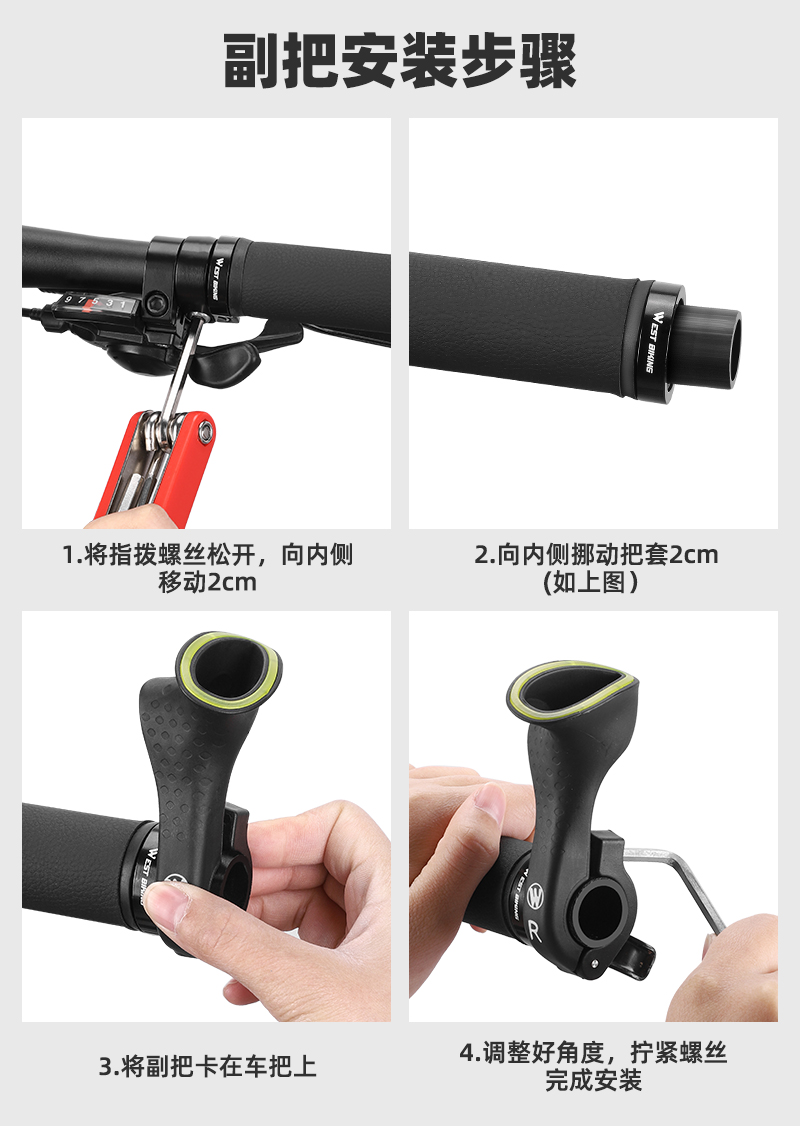 副把安装步骤

WEST BIKING

9 7 5 3 1

1.将指拨螺丝松开，向内侧移动2cm

WEST BIKING

2.向内侧挪动把套2cm (如上图)

WEST BIKING

3.将副把卡在车把上

WEST BIKING

R

4.调整好角度，拧紧螺丝完成安装