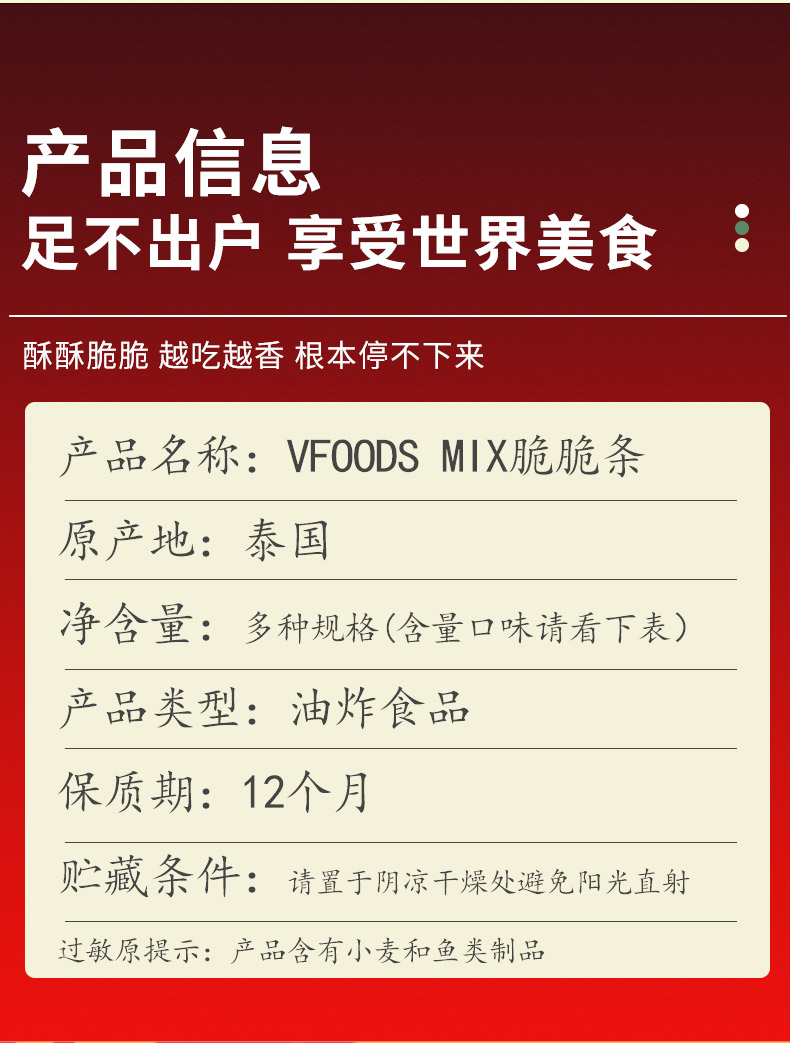 产品信息
足不出户 享受世界美食

酥酥脆脆 越吃越香 根本停不下来

产品名称：VFOODS MIX脆脆条

原产地：泰国

净含量：多种规格(含量口味请看下表)

产品类型：油炸食品

保质期：12个月

贮藏条件：请置于阴凉干燥处避免阳光直射

过敏原提示：产品含有小麦和鱼类制品