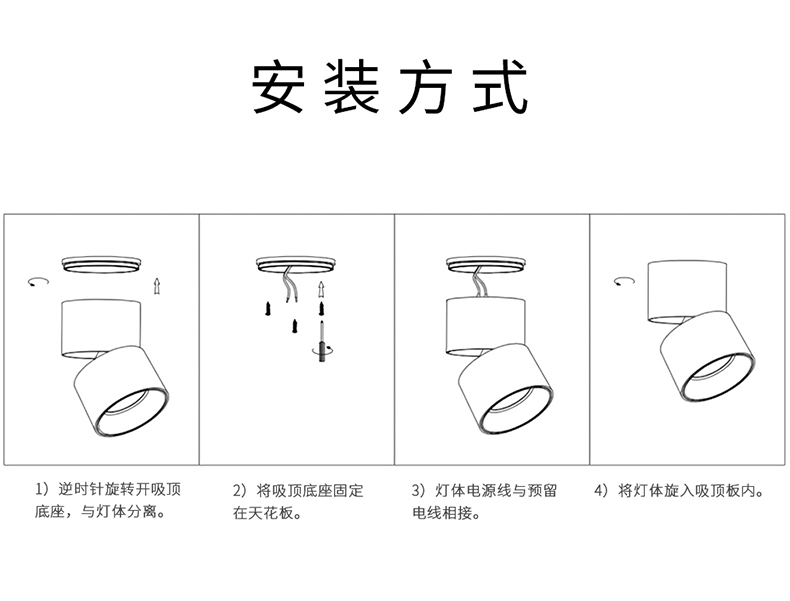 安装方式

1）逆时针旋转开吸顶底座，与灯体分离。

2）将吸顶底座固定在天花板。

3）灯体电源线与预留电线相接。

4）将灯体旋入吸顶板内。