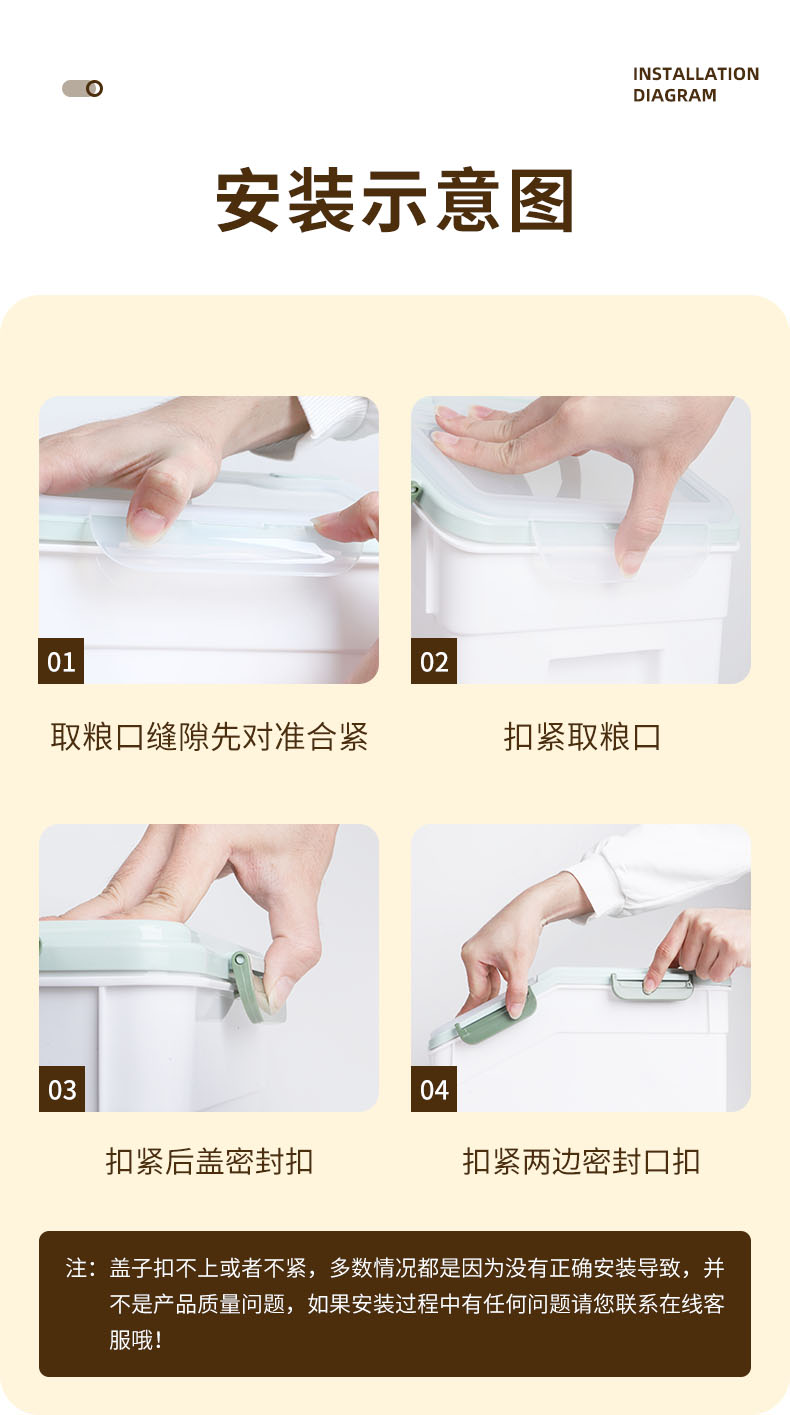 INSTALLATION DIAGRAM

安装示意图

01

取粮口缝隙先对准合紧

02

扣紧取粮口

03

扣紧后盖密封扣

04

扣紧两边密封口扣

注：盖子扣不上或者不紧，多数情况都是因为没有正确安装导致，并不是产品质量问题，如果安装过程中有任何问题请您联系在线客服哦！