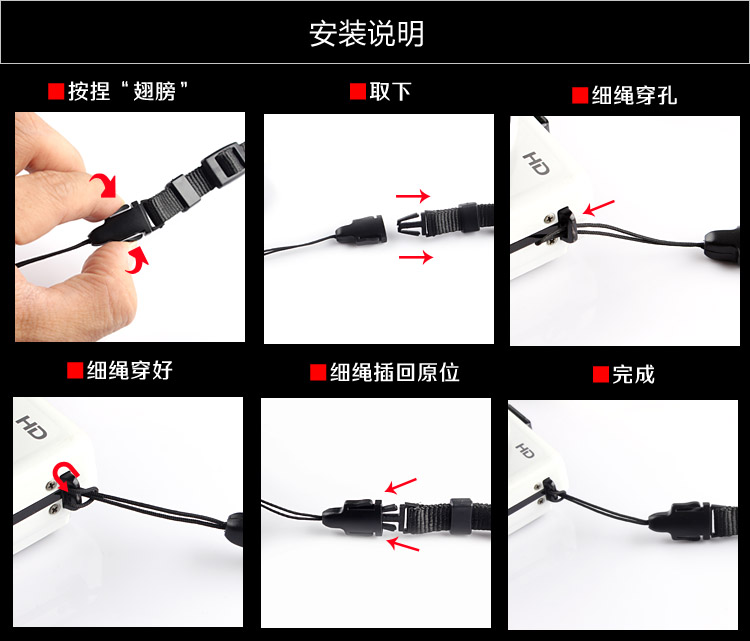 安装说明

■按捏“翅膀”

■取下

■细绳穿孔

HD

■细绳穿好

HD

■细绳插回原位

■完成

HD