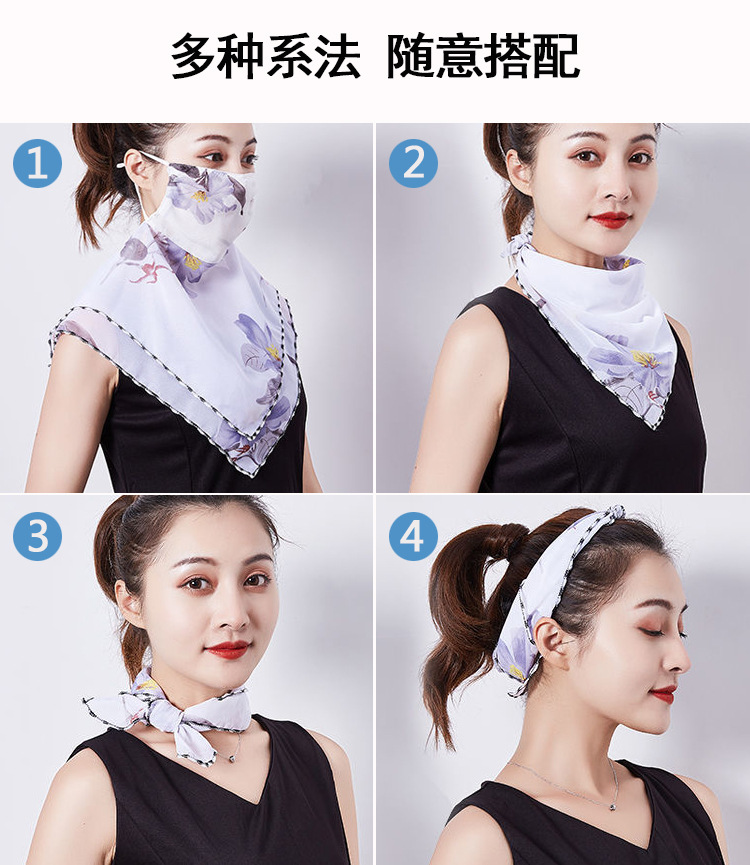 多种系法 随意搭配

1

2

3

4