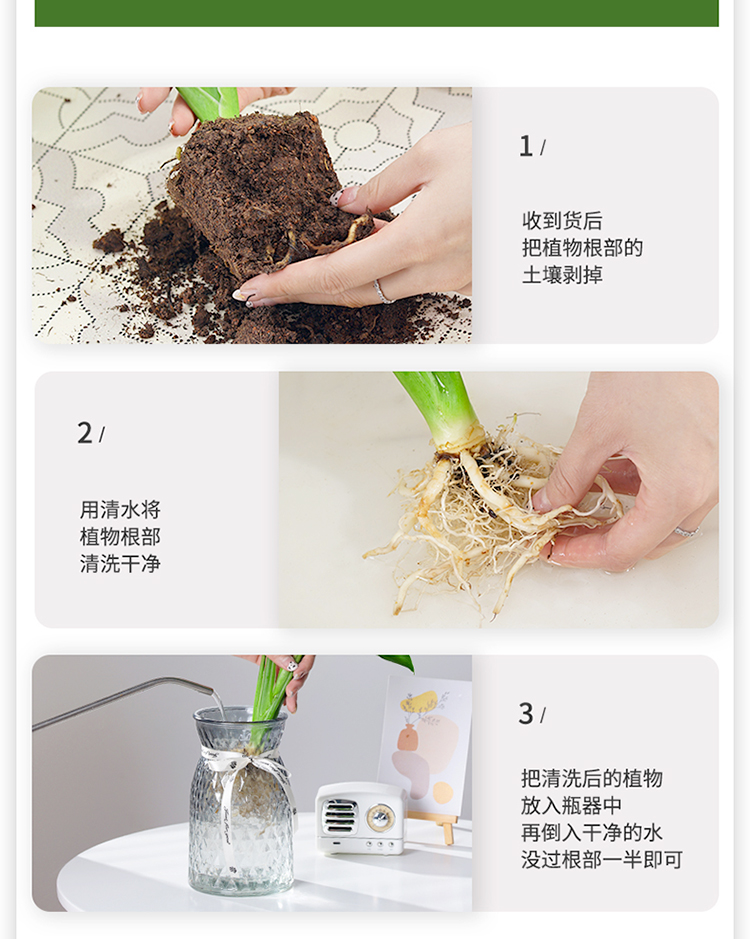 1 /

收到货后
把植物根部的
土壤剥掉

2 /

用清水将
植物根部
清洗干净

3 /

把清洗后的植物
放入瓶器中
再倒入干净的水
没过根部一半即可