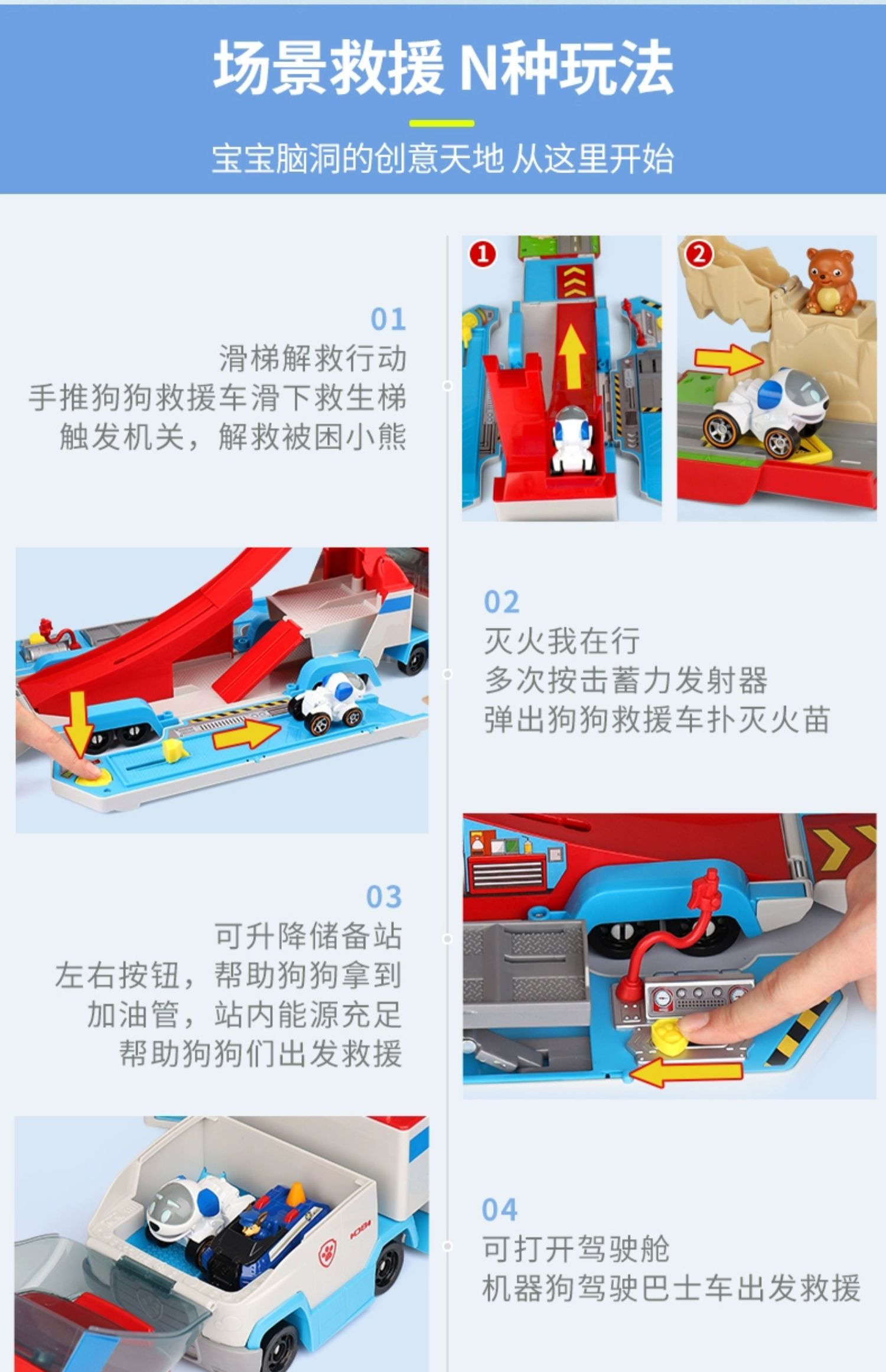 场景救援 N种玩法

宝宝脑洞的创意天地 从这里开始

01
滑梯解救行动
手推狗狗救援车滑下救生梯
触发机关，解救被困小熊

1

2

02
灭火我在行
多次按击蓄力发射器
弹出狗狗救援车扑灭火苗

03
可升降储备站
左右按钮，帮助狗狗拿到
加油管，站内能源充足
帮助狗狗们出发救援

04
可打开驾驶舱
机器狗驾驶巴士车出发救援