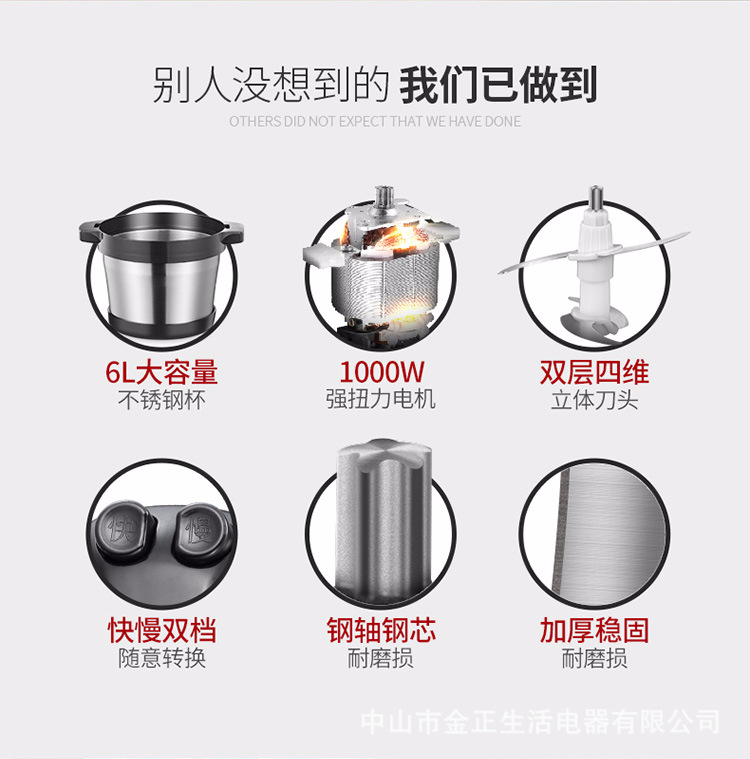 别人没想到的 我们已做到
OTHERS DID NOT EXPECT THAT WE HAVE DONE

6L大容量
不锈钢杯

1000W
强扭力电机

双层四维
立体刀头

快 慢

快慢双档
随意转换

钢轴钢芯
耐磨损

加厚稳固
耐磨损

中山市金正生活电器有限公司