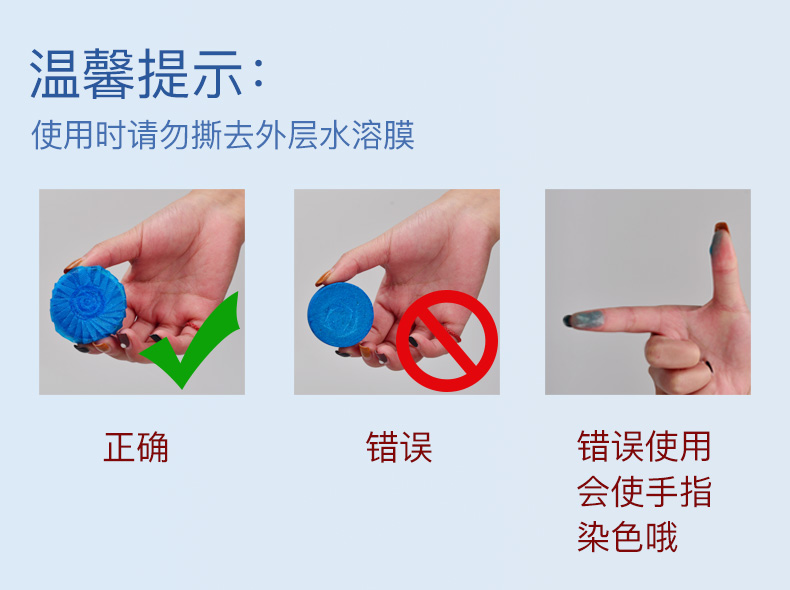 温馨提示：

使用时请勿撕去外层水溶膜

正确

错误

错误使用会使手指染色哦