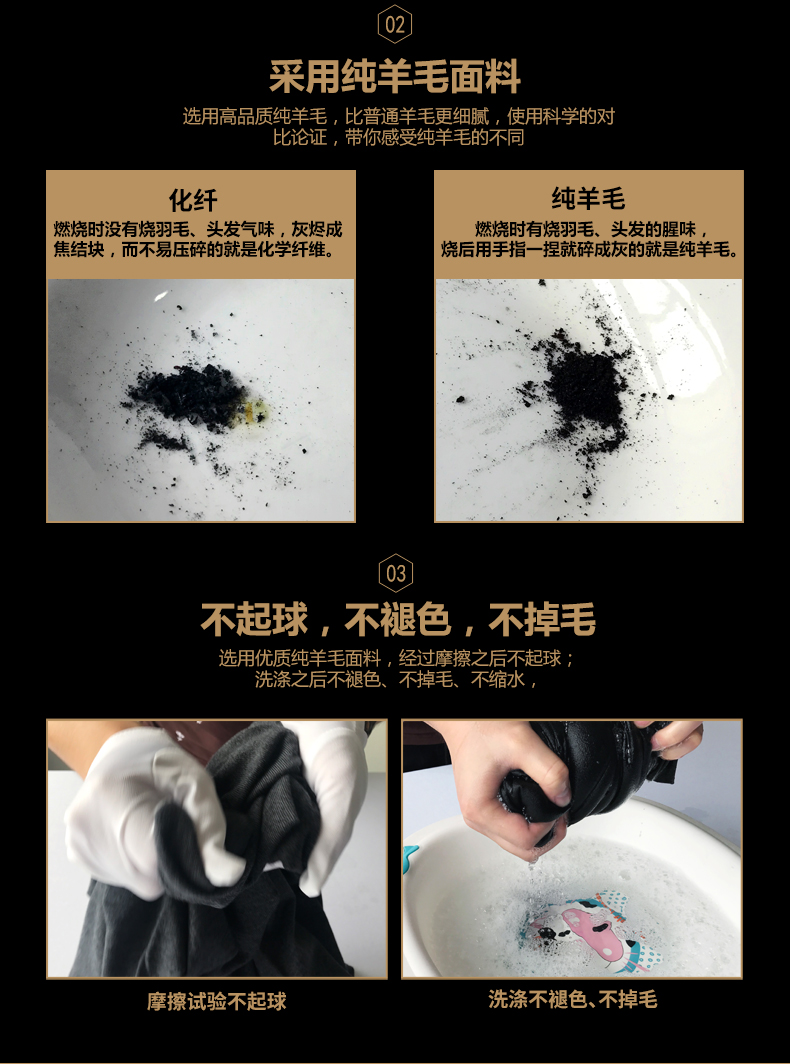 02

采用纯羊毛面料

选用高品质纯羊毛，比普通羊毛更细腻，使用科学的对比论证，带你感受纯羊毛的不同

化纤

燃烧时没有烧羽毛、头发气味，灰烬成焦结块，而不易压碎的就是化学纤维。

纯羊毛

燃烧时有烧羽毛、头发的腥味，烧后用手指一捏就碎成灰的就是纯羊毛。

03

不起球，不褪色，不掉毛

选用优质纯羊毛面料，经过摩擦之后不起球；洗涤之后不褪色、不掉毛、不缩水，

摩擦试验不起球

洗涤不褪色、不掉毛