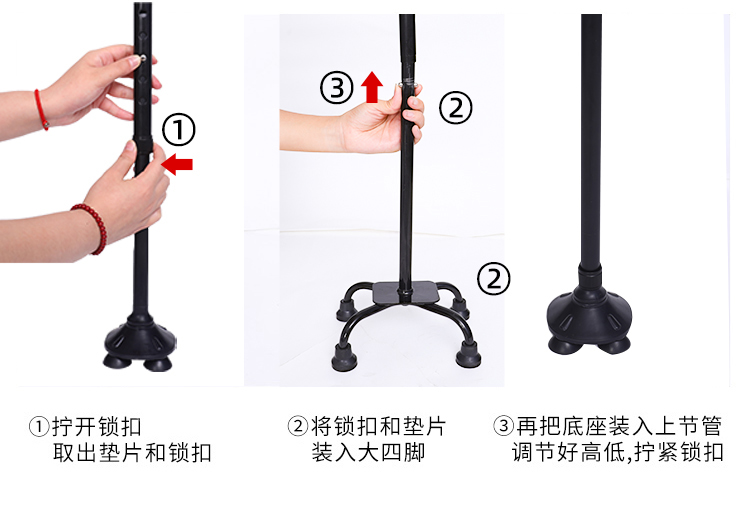 ①

③ ②

②

①拧开锁扣
取出垫片和锁扣

②将锁扣和垫片
装入大四脚

③再把底座装入上节管
调节好高低,拧紧锁扣