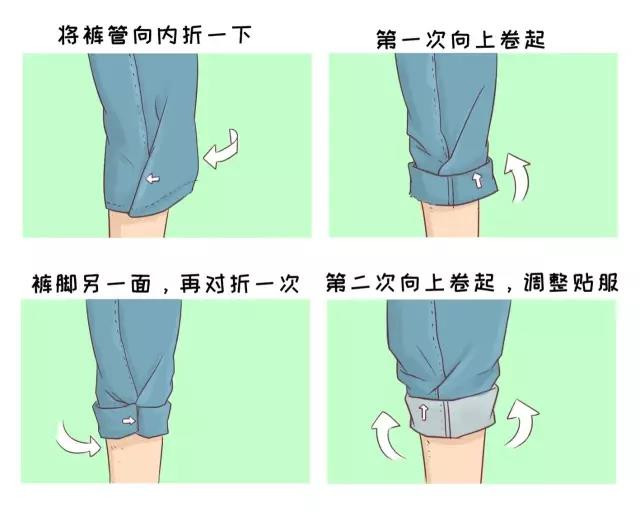 将裤管向内折一下

第一次向上卷起

裤脚另一面，再对折一次

第二次向上卷起，调整贴服