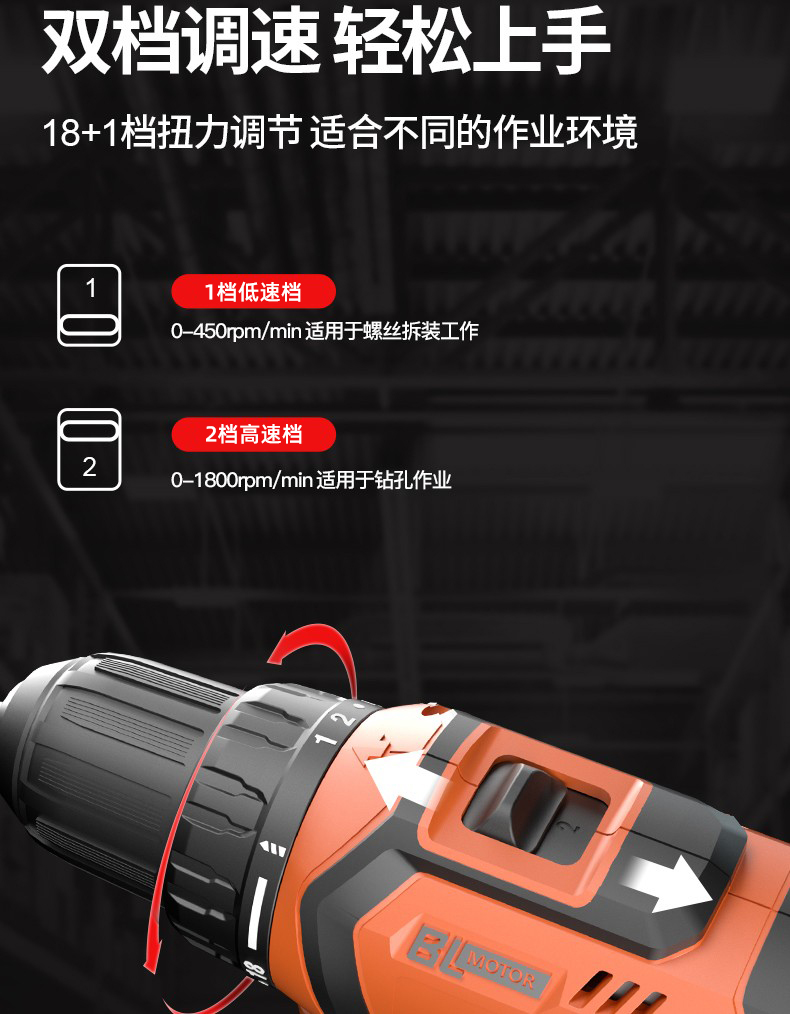 双档调速 轻松上手

18+1档扭力调节 适合不同的作业环境

1

1档低速档

0–450rpm/min 适用于螺丝拆装工作

2

2档高速档

0–1800rpm/min 适用于钻孔作业

1 2

18

BL MOTOR