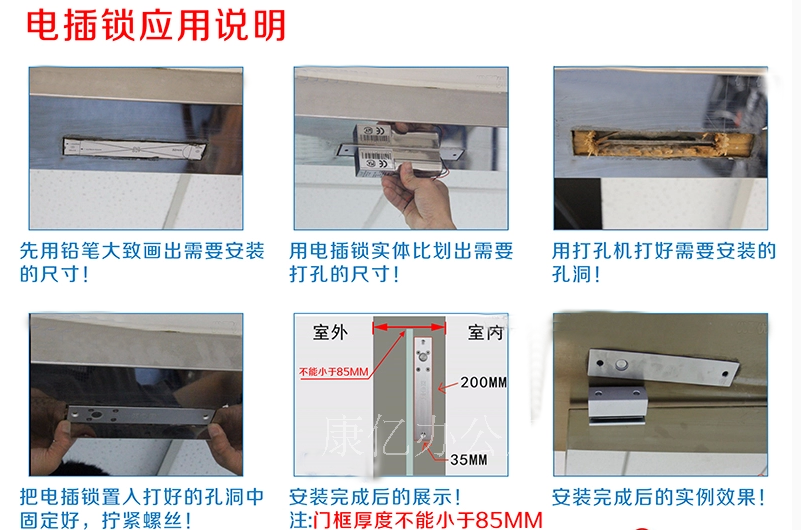 电插锁应用说明

先用铅笔大致画出需要安装的尺寸！

用电插锁实体比划出需要打孔的尺寸！

用打孔机打好需要安装的孔洞！

把电插锁置入打好的孔洞中固定好，拧紧螺丝！

室外

室内

不能小于85MM

200MM

35MM

康亿办公

安装完成后的展示！
注:门框厚度不能小于85MM

安装完成后的实例效果！